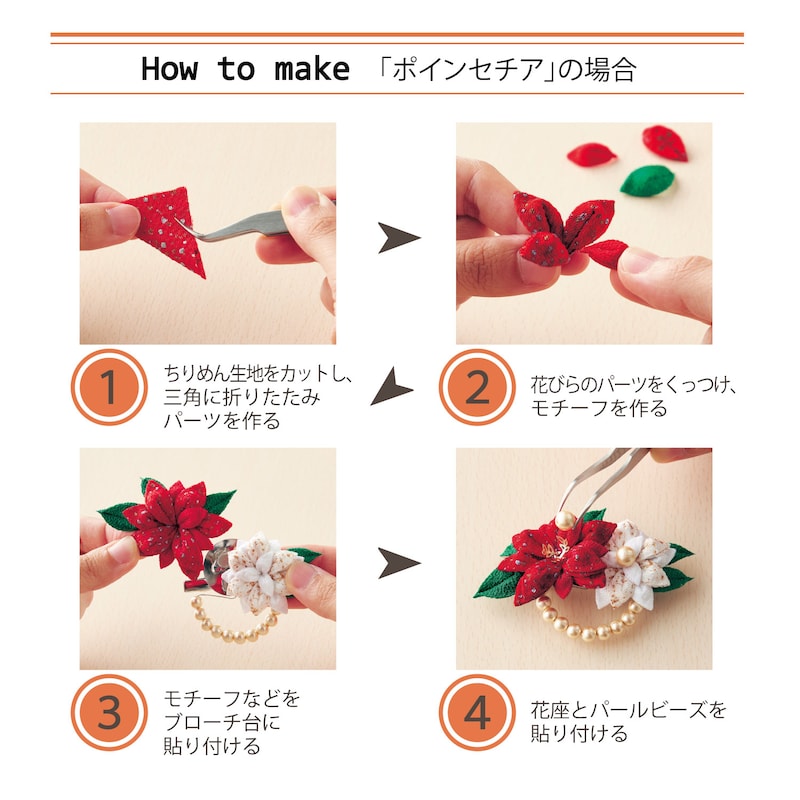 How to make 「ポインセチア」の場合

1
ちりめん生地をカットし、三角に折りたたみパーツを作る

2
花びらのパーツをくっつけ、モチーフを作る

3
モチーフなどをブローチ台に貼り付ける

4
花座とパールビーズを貼り付ける