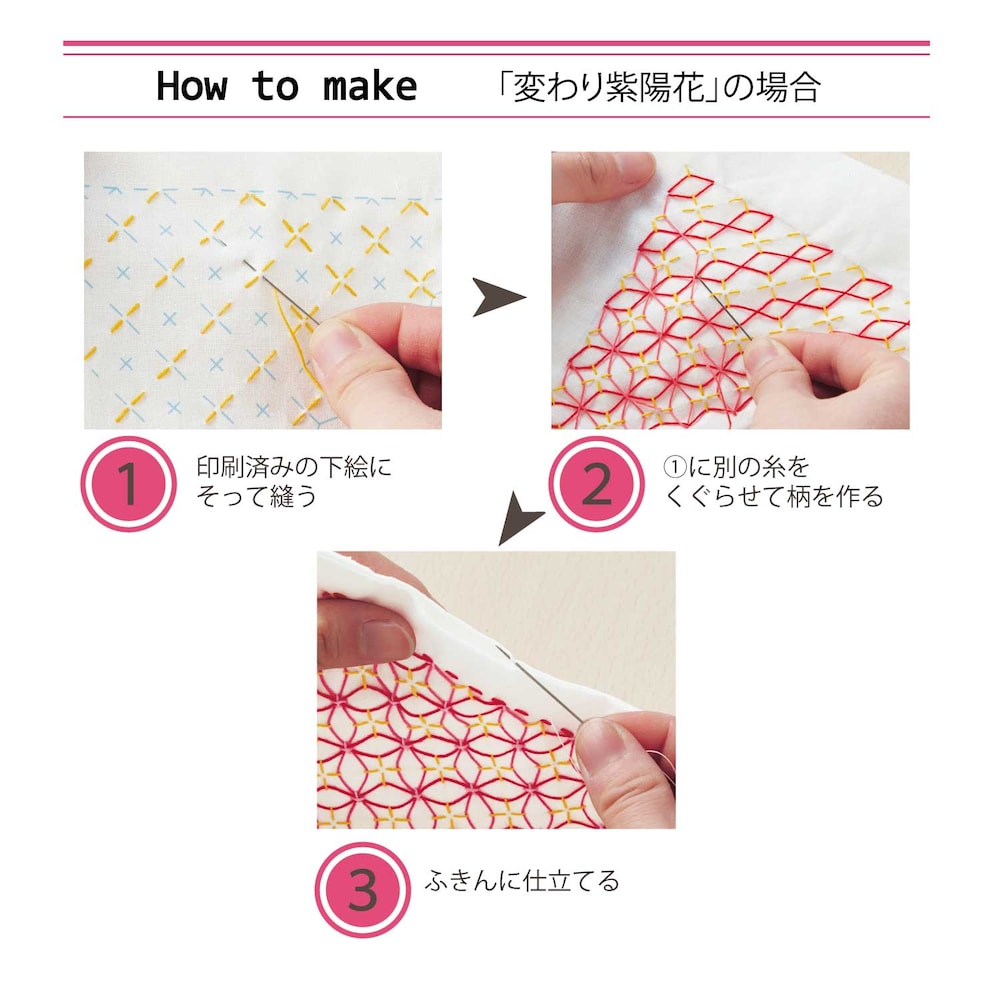 How to make 「変わり紫陽花」の場合

1 印刷済みの下絵にそって縫う

2 ①に別の糸をくぐらせて柄を作る

3 ふきんに仕立てる