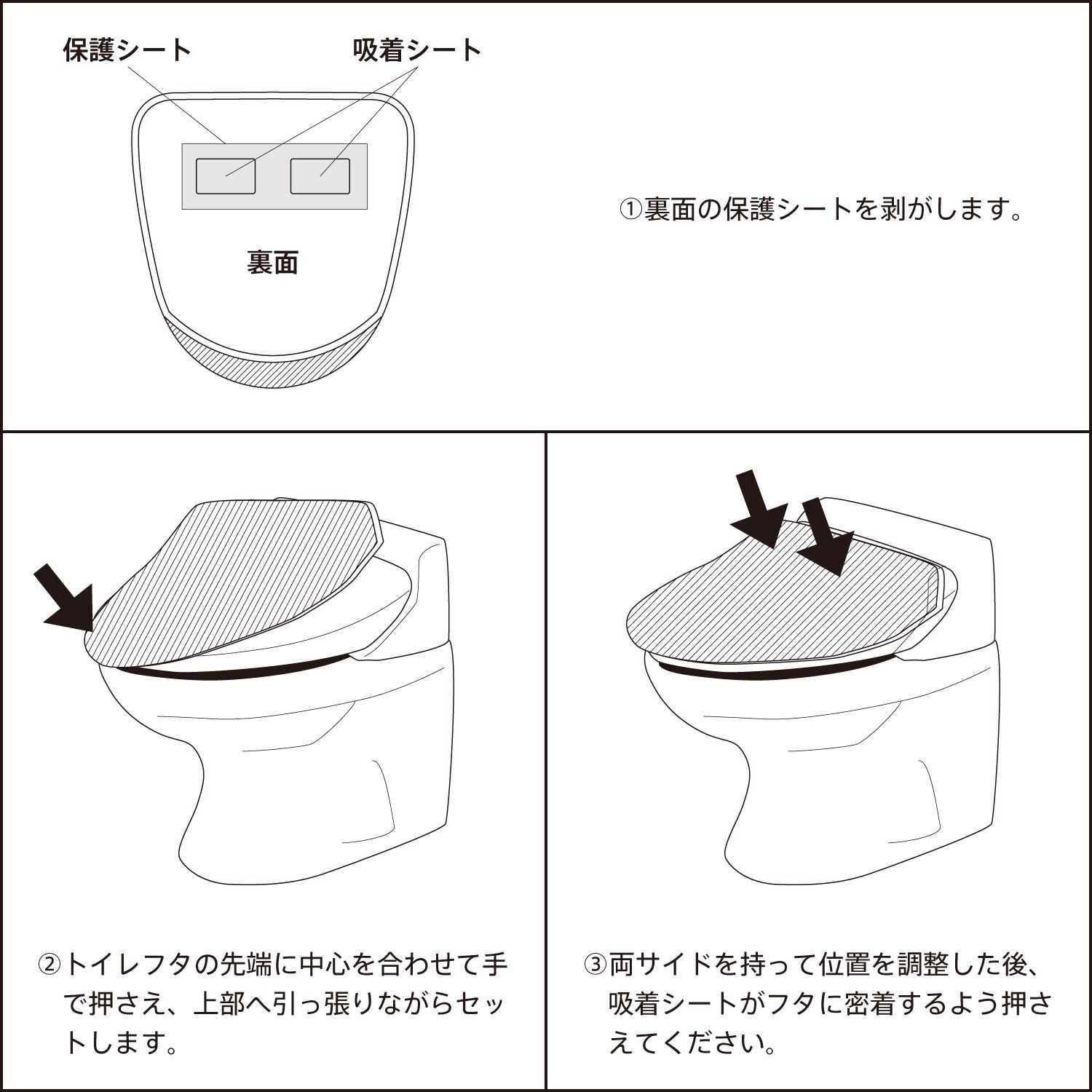 保護シート

吸着シート

裏面

①裏面の保護シートを剥がします。

②トイレフタの先端に中心を合わせて手で押さえ、上部へ引っ張りながらセットします。

③両サイドを持って位置を調整した後、吸着シートがフタに密着するよう押さえてください。