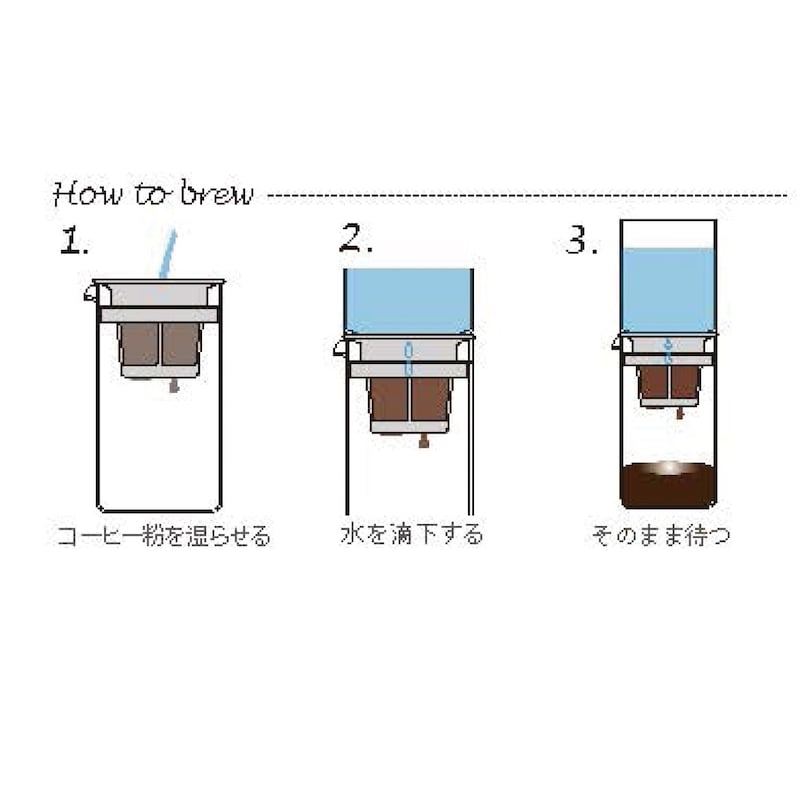 How to brew

1.

コーヒー粉を湿らせる

2.

水を滴下する

3.

そのまま待つ