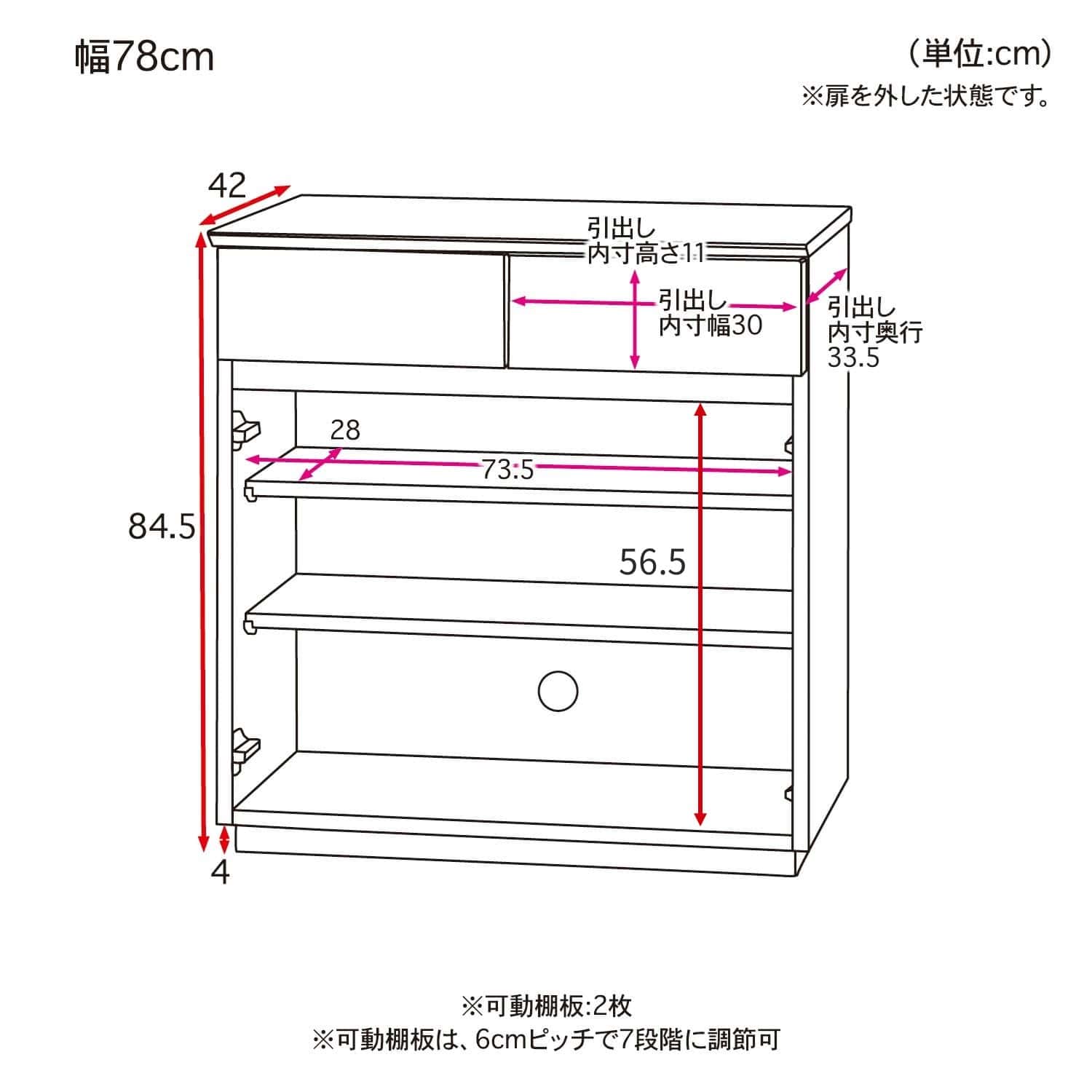 幅78cm

(単位:cm)
※扉を外した状態です。

42

引出し
内寸高さ11

引出し
内寸幅30

引出し
内寸奥行
33.5

28

73.5

84.5

56.5

4

※可動棚板:2枚
※可動棚板は、6cmピッチで7段階に調節可