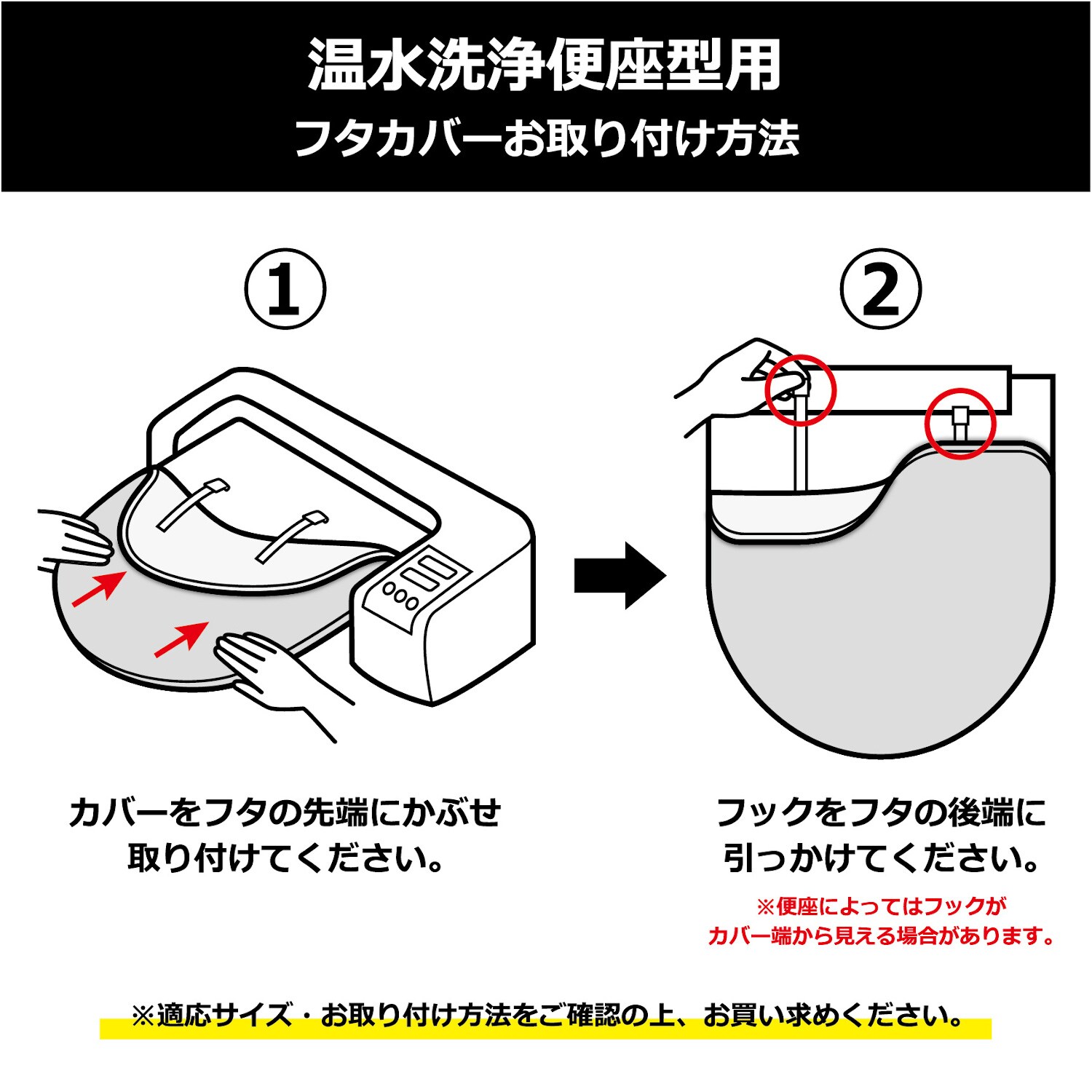 温水洗浄便座型用
フタカバーお取り付け方法

①

カバーをフタの先端にかぶせ取り付けてください。

②

フックをフタの後端に引っかけてください。

※便座によってはフックがカバー端から見える場合があります。

※適応サイズ・お取り付け方法をご確認の上、お買い求めください。