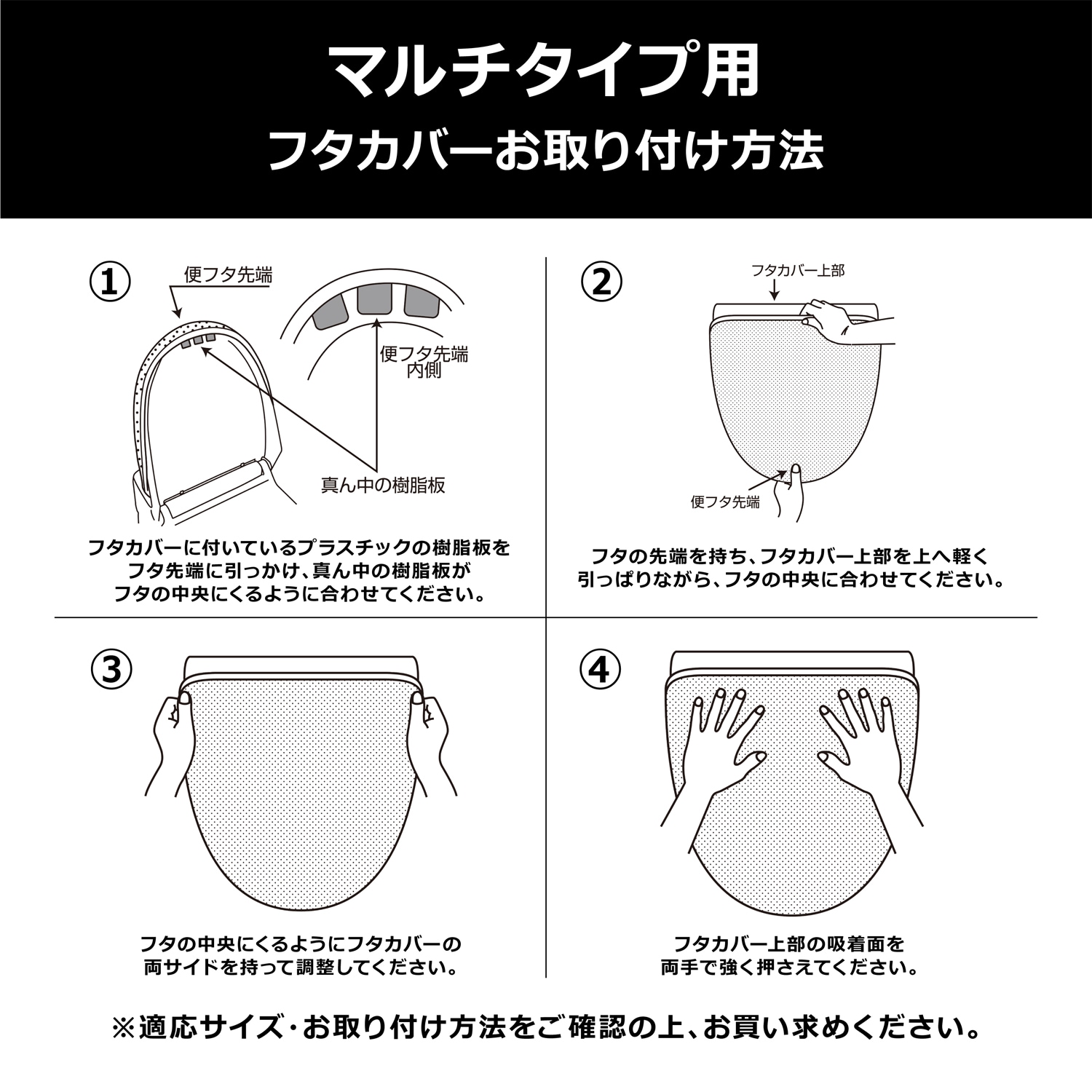 マルチタイプ用
フタカバーお取り付け方法

①

便フタ先端

便フタ先端
内側

真ん中の樹脂板

フタカバーに付いているプラスチックの樹脂板をフタ先端に引っかけ、真ん中の樹脂板がフタの中央にくるように合わせてください。

②

フタカバー上部

便フタ先端

フタの先端を持ち、フタカバー上部を上へ軽く引っぱりながら、フタの中央に合わせてください。

③

フタの中央にくるようにフタカバーの両サイドを持って調整してください。

④

フタカバー上部の吸着面を両手で強く押さえてください。

※適応サイズ・お取り付け方法をご確認の上、お買い求めください。