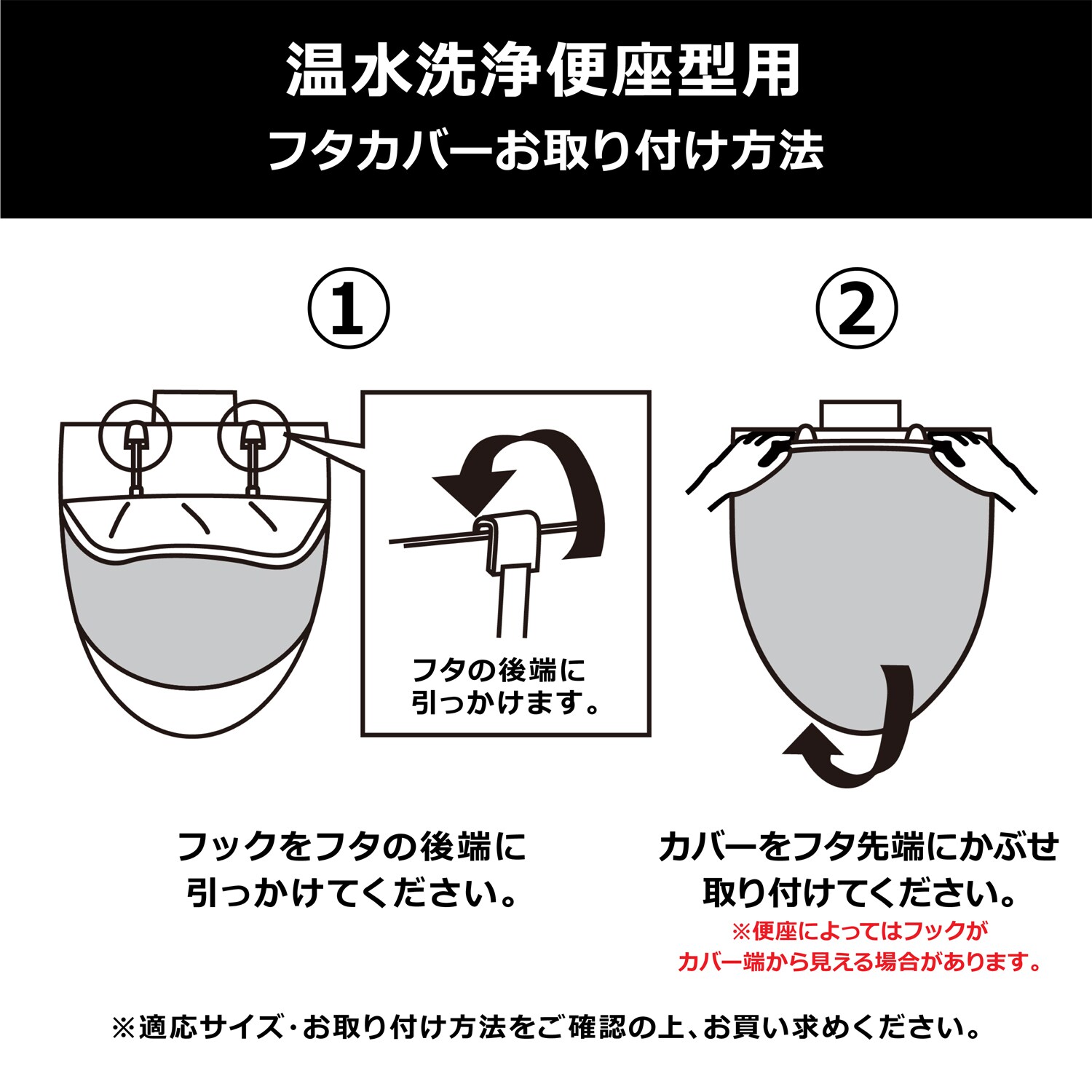 温水洗浄便座型用
フタカバーお取り付け方法

①

フタの後端に引っかけます。

フックをフタの後端に引っかけてください。

②

カバーをフタ先端にかぶせ取り付けてください。
※便座によってはフックがカバー端から見える場合があります。

※適応サイズ・お取り付け方法をご確認の上、お買い求めください。