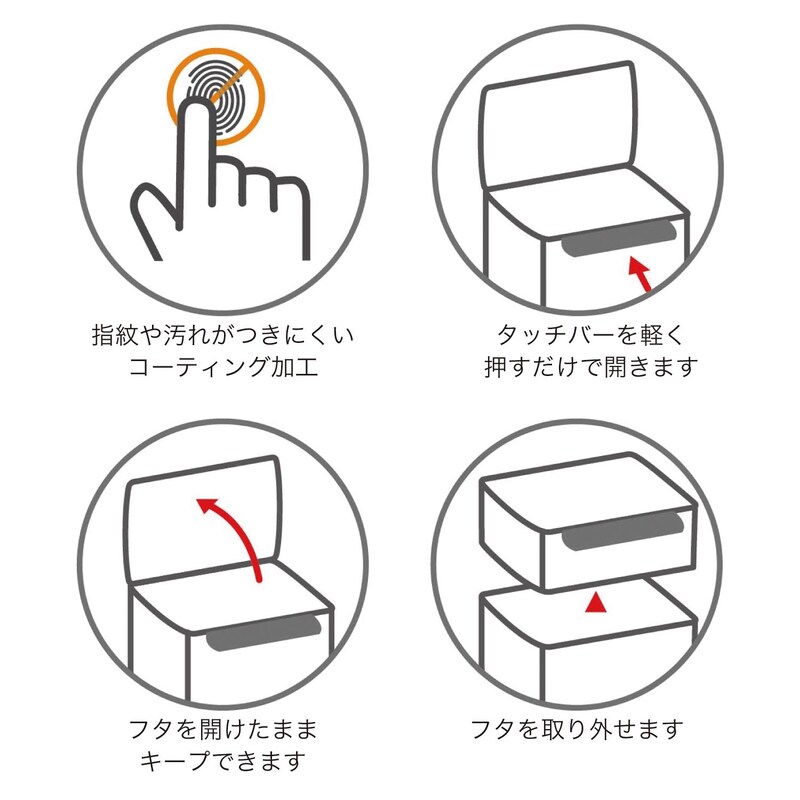 指紋や汚れがつきにくい
コーティング加工

タッチバーを軽く
押すだけで開きます

フタを開けたまま
キープできます

フタを取り外せます