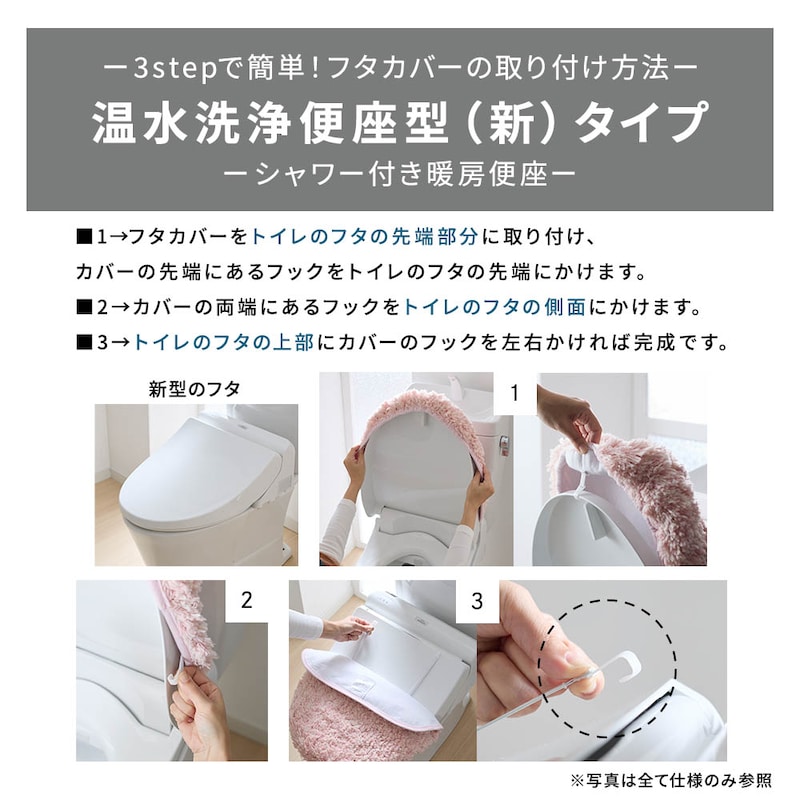 ー3stepで簡単！フタカバーの取り付け方法ー

温水洗浄便座型（新）タイプ

ーシャワー付き暖房便座ー

■1→フタカバーをトイレのフタの先端部分に取り付け、カバーの先端にあるフックをトイレのフタの先端にかけます。

■2→カバーの両端にあるフックをトイレのフタの側面にかけます。

■3→トイレのフタの上部にカバーのフックを左右かければ完成です。

新型のフタ

1

2

3

※写真は全て仕様のみ参照