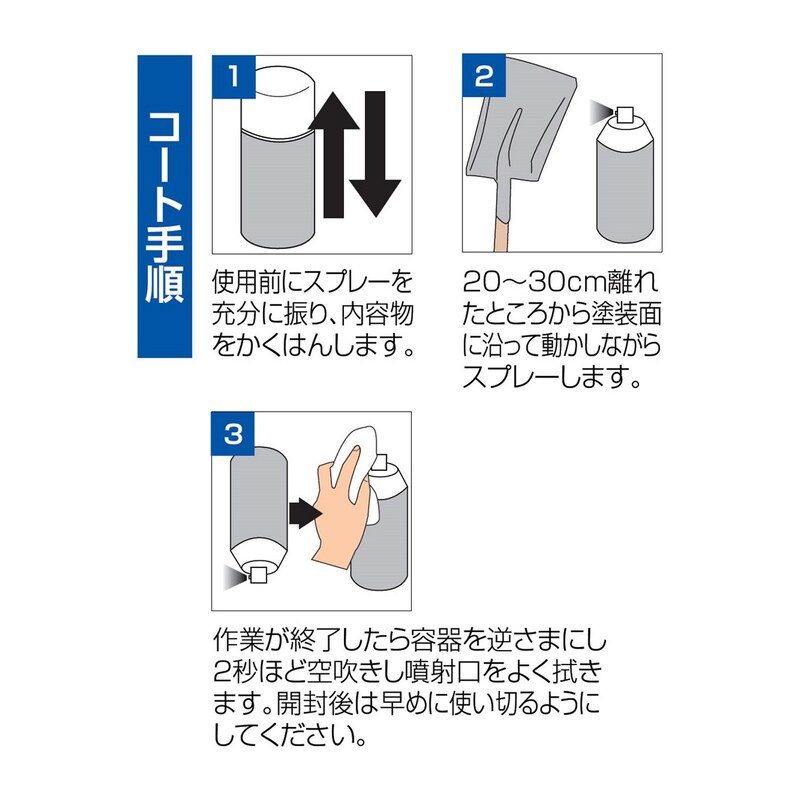 コート手順

1

使用前にスプレーを充分に振り、内容物をかくはんします。

2

20～30cm離れたところから塗装面に沿って動かしながらスプレーします。

3

作業が終了したら容器を逆さまにし2秒ほど空吹きし噴射口をよく拭きます。開封後は早めに使い切るようにしてください。