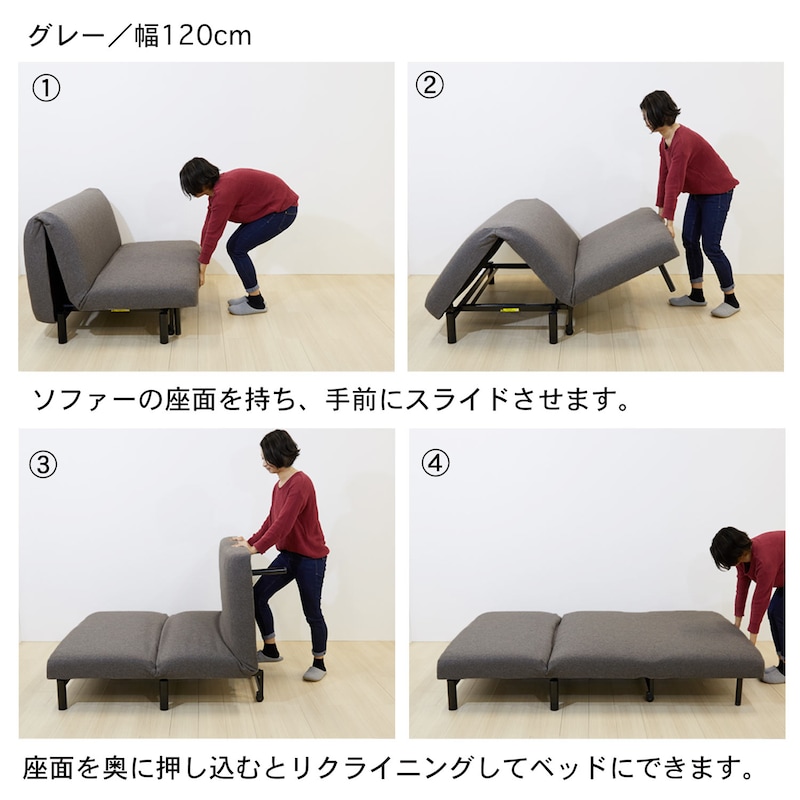 グレー／幅120cm

①

②

ソファーの座面を持ち、手前にスライドさせます。

③

④

座面を奥に押し込むとリクライニングしてベッドにできます。