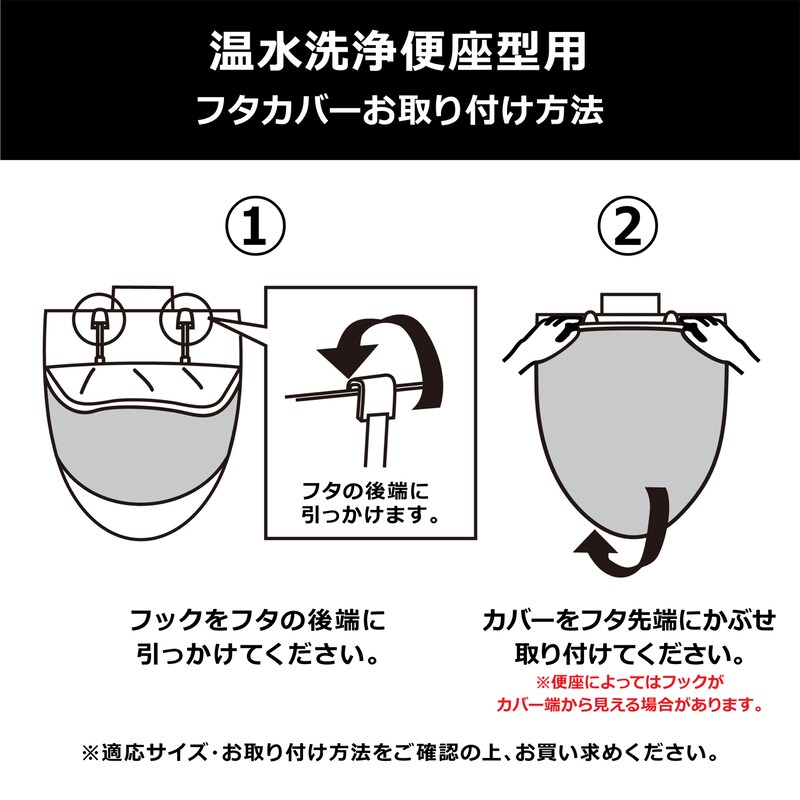 温水洗浄便座型用
フタカバーお取り付け方法

①

フタの後端に引っかけます。

フックをフタの後端に引っかけてください。

②

カバーをフタ先端にかぶせ取り付けてください。

※便座によってはフックがカバー端から見える場合があります。

※適応サイズ・お取り付け方法をご確認の上、お買い求めください。