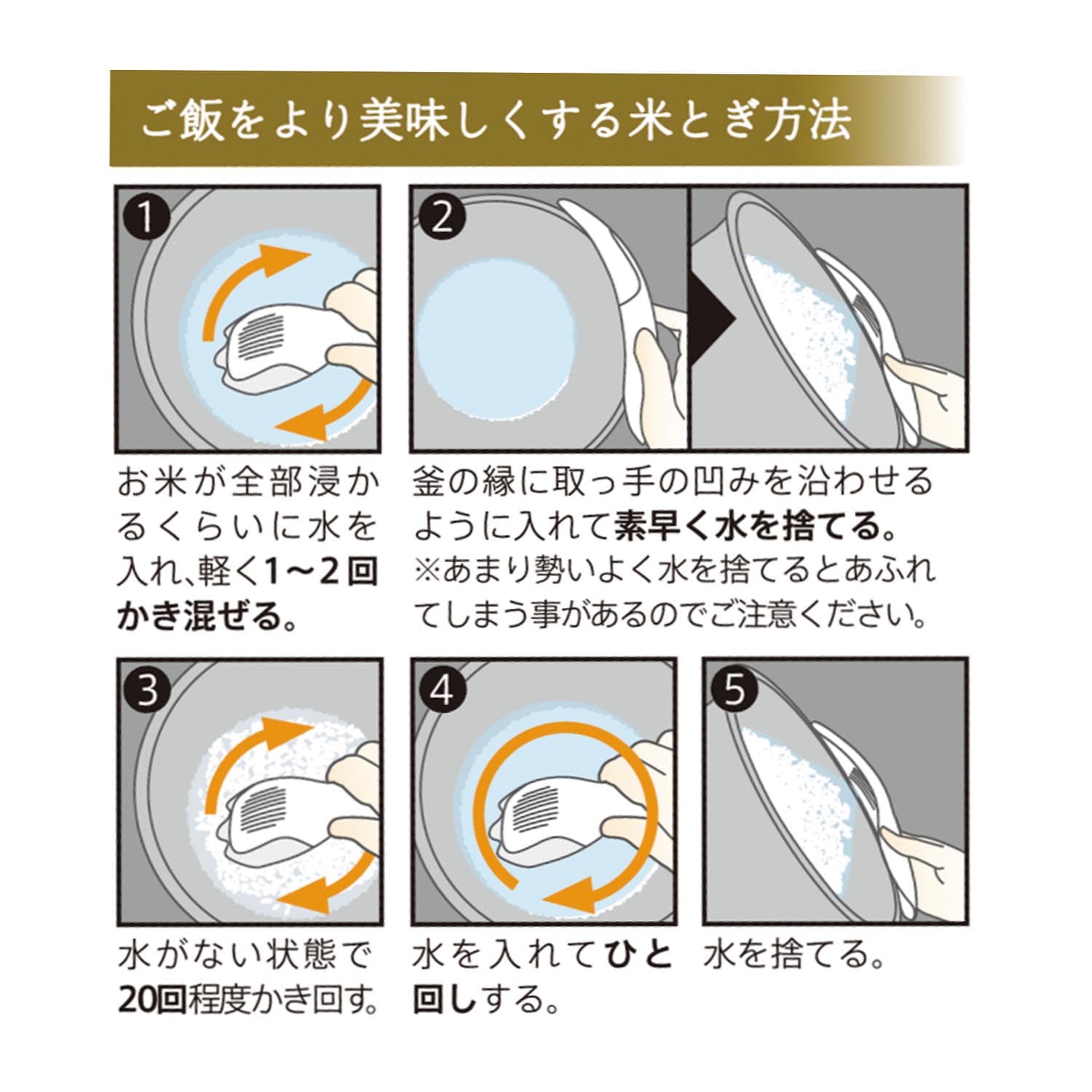 ご飯をより美味しくする米とぎ方法

1

お米が全部浸かるくらいに水を入れ、軽く1～2回かき混ぜる。

2

釜の縁に取っ手の凹みを沿わせるように入れて素早く水を捨てる。
※あまり勢いよく水を捨てるとあふれてしまう事があるのでご注意ください。

3

水がない状態で20回程度かき回す。

4

水を入れてひと回しする。

5

水を捨てる。