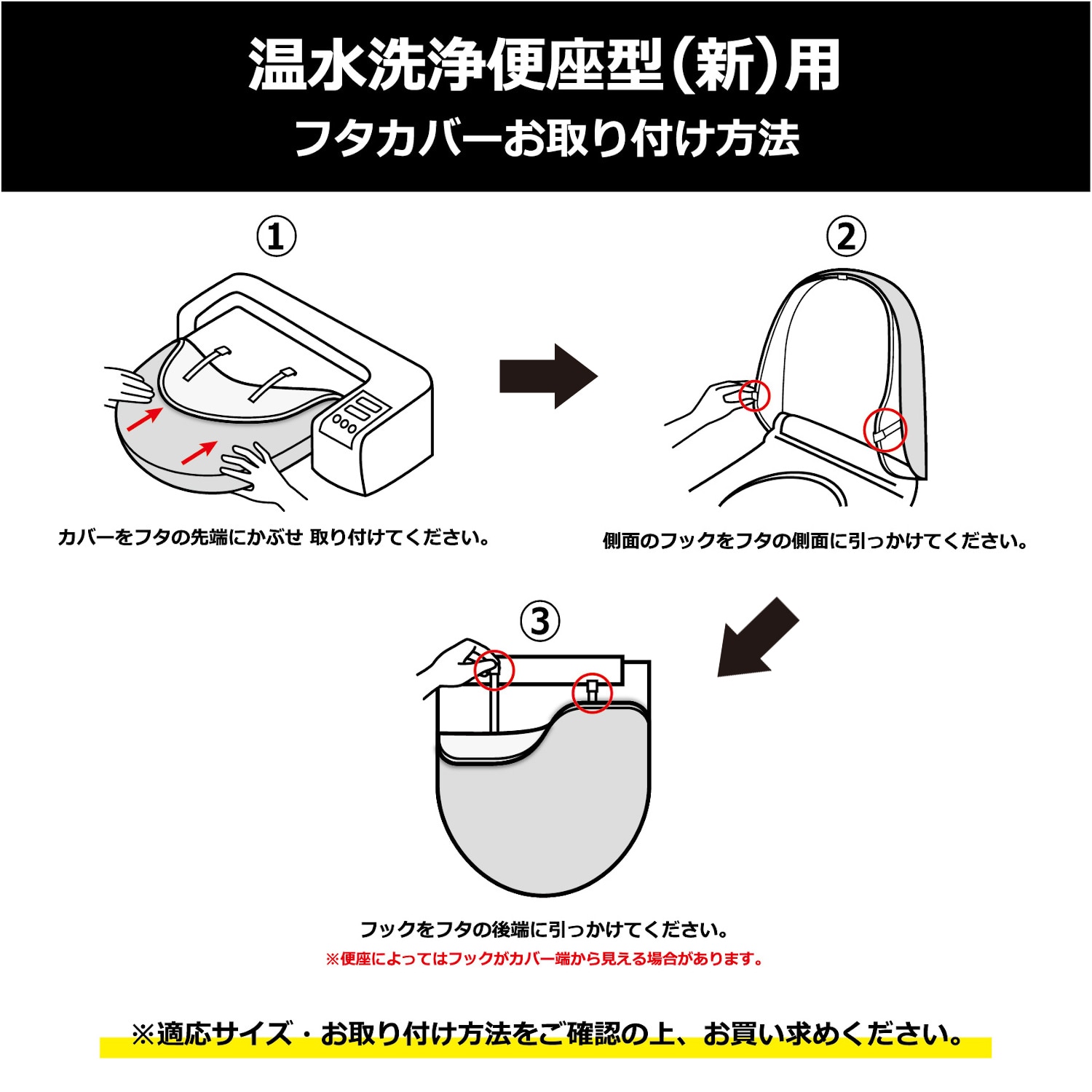 温水洗浄便座型(新)用
フタカバーお取り付け方法

①

カバーをフタの先端にかぶせ 取り付けてください。

②

側面のフックをフタの側面に引っかけてください。

③

フックをフタの後端に引っかけてください。
※便座によってはフックがカバー端から見える場合があります。

※適応サイズ・お取り付け方法をご確認の上、お買い求めください。