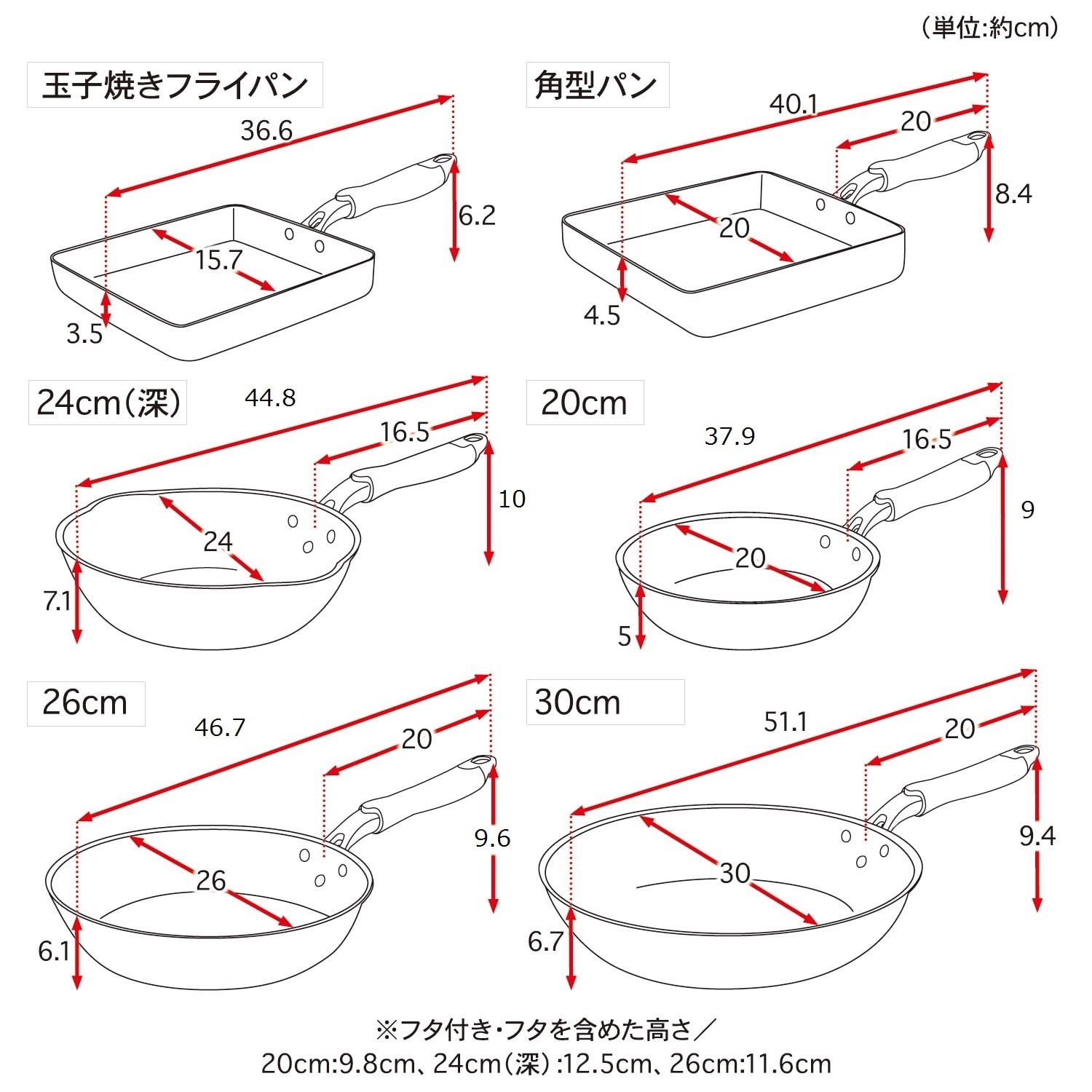 （単位:約cm）

玉子焼きフライパン

36.6

6.2

15.7

3.5

角型パン

40.1

20

8.4

20

4.5

24cm（深）

44.8

16.5

10

24

7.1

20cm

37.9

16.5

9

20

5

26cm

46.7

20

9.6

26

6.1

30cm

51.1

20

9.4

30

6.7

※フタ付き・フタを含めた高さ／
20cm:9.8cm、24cm（深）:12.5cm、26cm:11.6cm