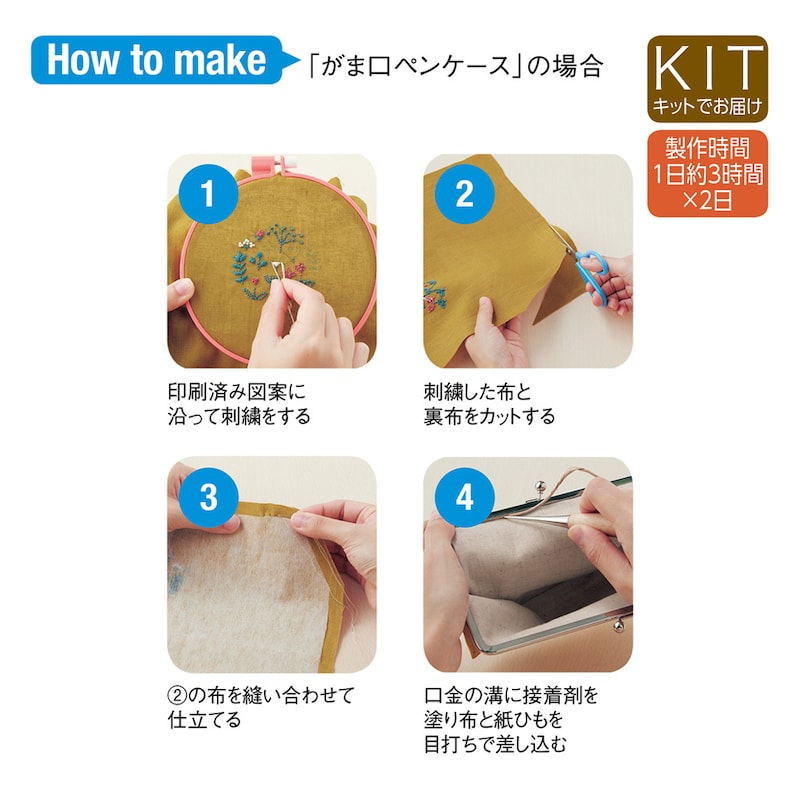 How to make 「がま口ペンケース」の場合

KIT
キットでお届け

製作時間
1日約3時間
×2日

1
印刷済み図案に沿って刺繍をする

2
刺繍した布と裏布をカットする

3
②の布を縫い合わせて仕立てる

4
口金の溝に接着剤を塗り布と紙ひもを目打ちで差し込む