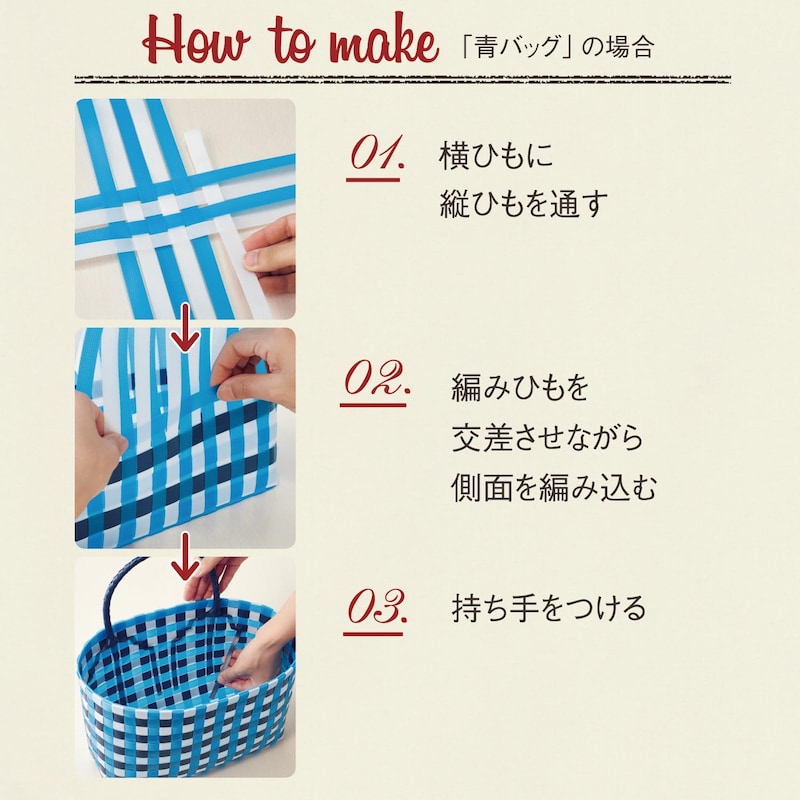 How to make 「青バッグ」の場合

01. 横ひもに縦ひもを通す

02. 編みひもを交差させながら側面を編み込む

03. 持ち手をつける