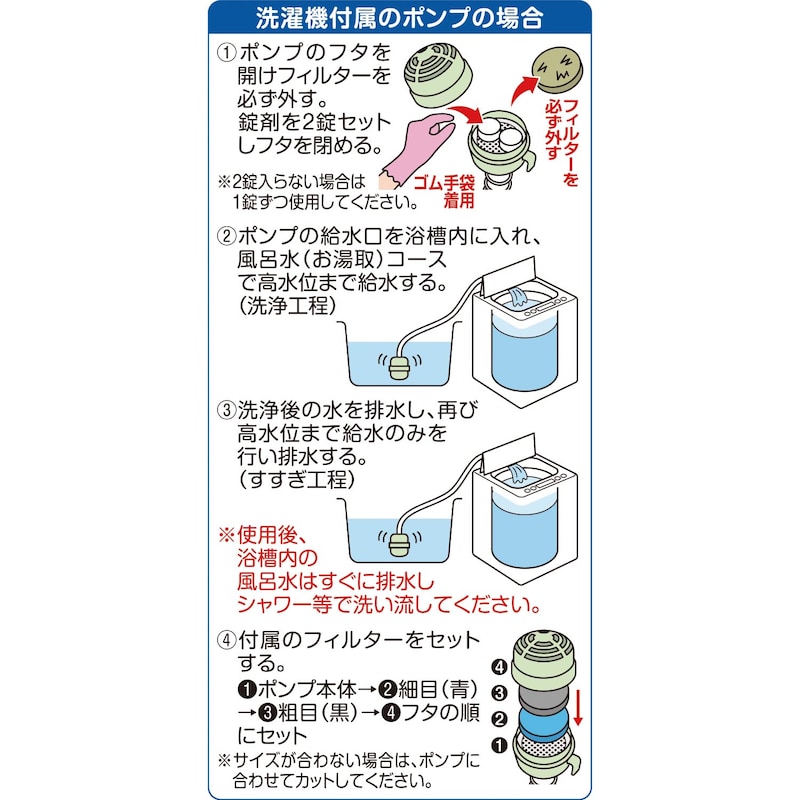 洗濯機付属のポンプの場合

①ポンプのフタを開けフィルターを必ず外す。錠剤を2錠セットしフタを閉める。

※2錠入らない場合は1錠ずつ使用してください。

ゴム手袋着用

フィルターを必ず外す

②ポンプの給水口を浴槽内に入れ、風呂水（お湯取）コースで高水位まで給水する。（洗浄工程）

③洗浄後の水を排水し、再び高水位まで給水のみを行い排水する。（すすぎ工程）

※使用後、浴槽内の風呂水はすぐに排水しシャワー等で洗い流してください。

④付属のフィルターをセットする。
❶ポンプ本体→❷細目（青）→❸粗目（黒）→❹フタの順にセット

※サイズが合わない場合は、ポンプに合わせてカットしてください。

❹
❸
❷
❶