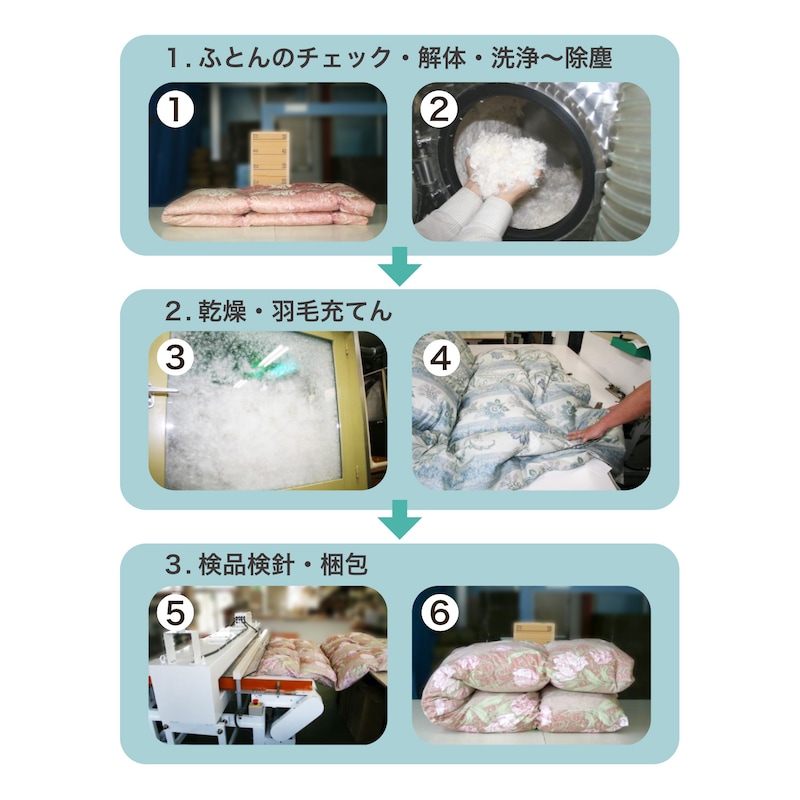 1. ふとんのチェック・解体・洗浄〜除塵

1

2

2. 乾燥・羽毛充てん

3

4

3. 検品検針・梱包

5

6