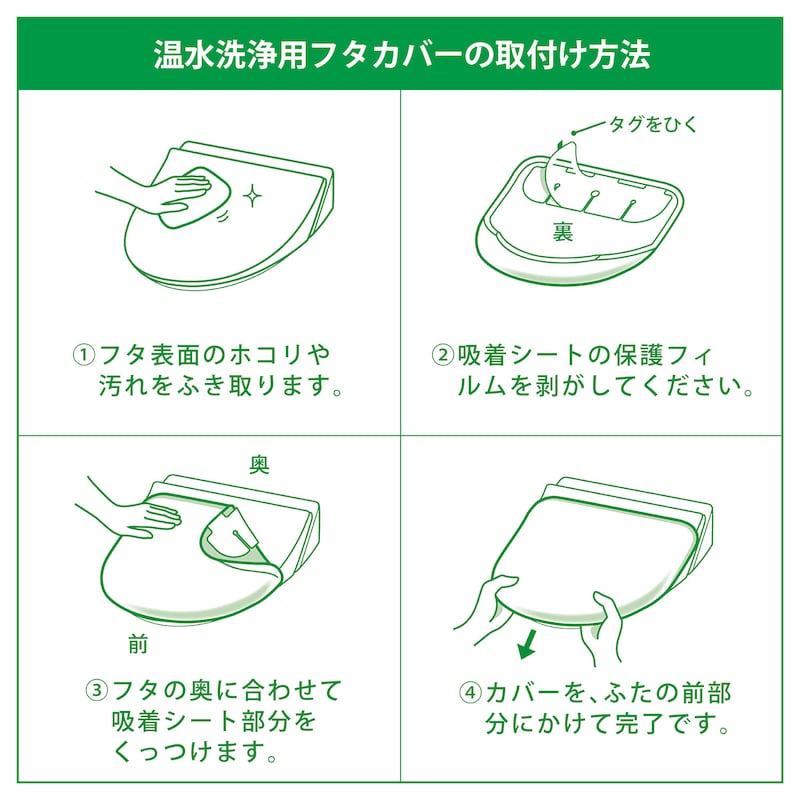 温水洗浄用フタカバーの取付け方法

①フタ表面のホコリや汚れをふき取ります。

タグをひく

裏

②吸着シートの保護フィルムを剥がしてください。

奥

前

③フタの奥に合わせて吸着シート部分をくっつけます。

④カバーを、ふたの前部分にかけて完了です。