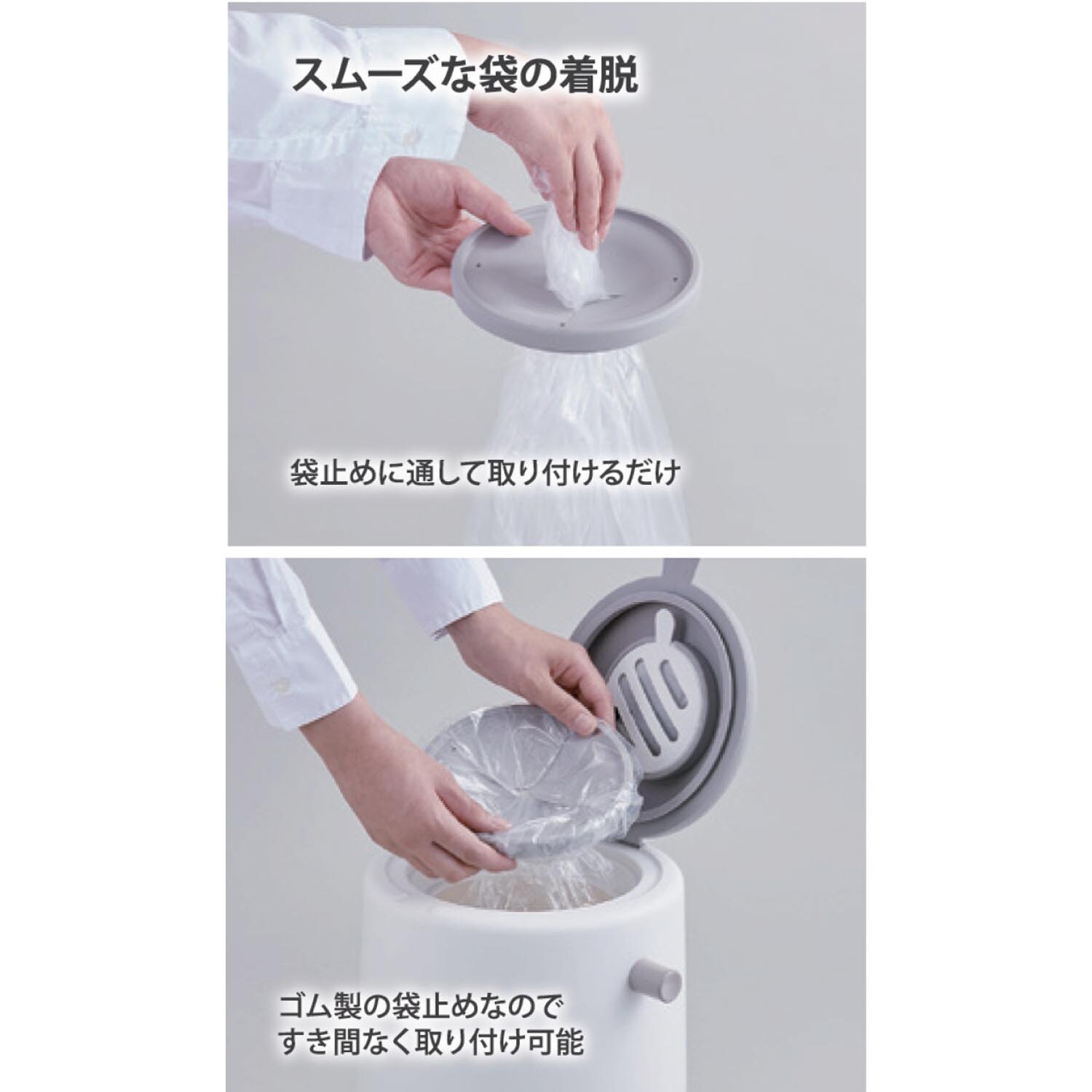 スムーズな袋の着脱

袋止めに通して取り付けるだけ

ゴム製の袋止めなので
すき間なく取り付け可能