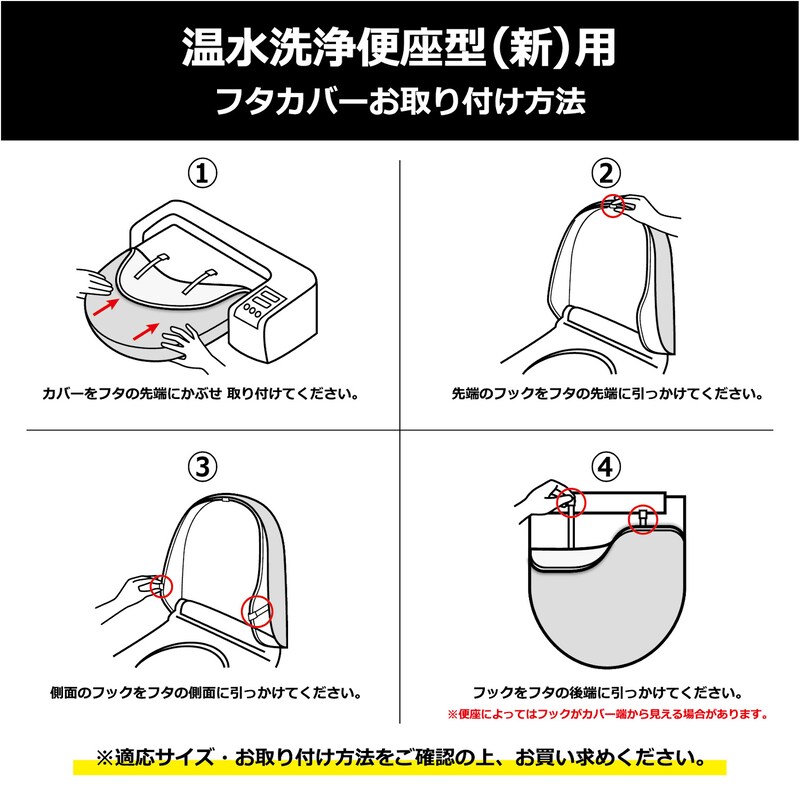 温水洗浄便座型（新）用
フタカバーお取り付け方法

①
カバーをフタの先端にかぶせ 取り付けてください。

②
先端のフックをフタの先端に引っかけてください。

③
側面のフックをフタの側面に引っかけてください。

④
フックをフタの後端に引っかけてください。
※便座によってはフックがカバー端から見える場合があります。

※適応サイズ・お取り付け方法をご確認の上、お買い求めください。