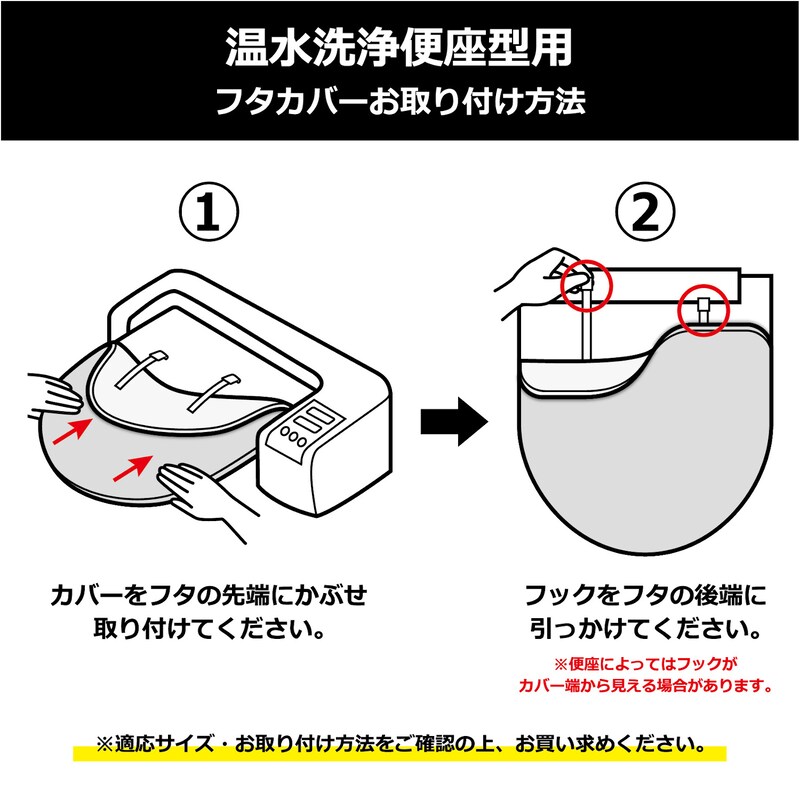 温水洗浄便座型用
フタカバーお取り付け方法

①

カバーをフタの先端にかぶせ取り付けてください。

②

フックをフタの後端に引っかけてください。

※便座によってはフックがカバー端から見える場合があります。

※適応サイズ・お取り付け方法をご確認の上、お買い求めください。