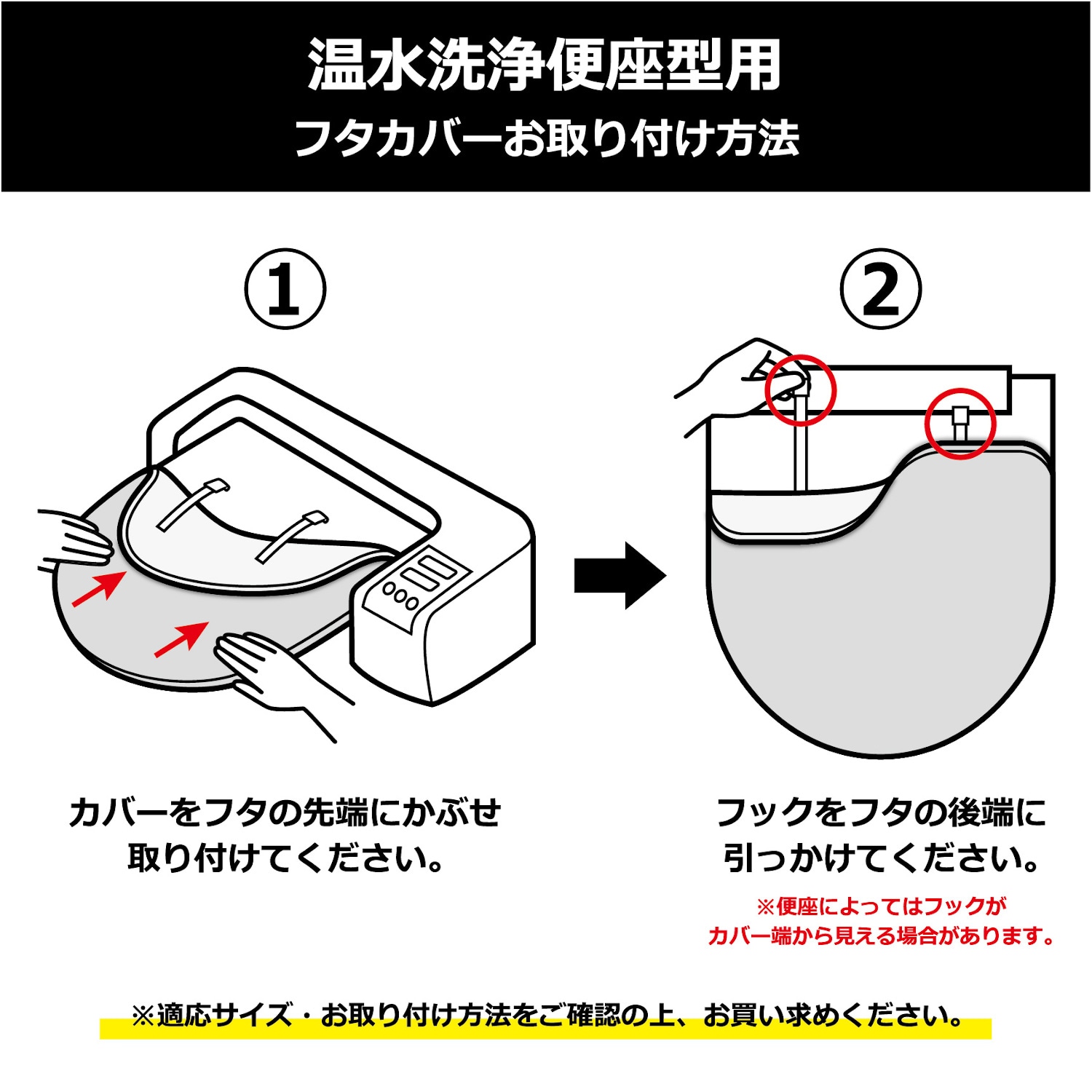 温水洗浄便座型用
フタカバーお取り付け方法

①

カバーをフタの先端にかぶせ取り付けてください。

②

フックをフタの後端に引っかけてください。

※便座によってはフックがカバー端から見える場合があります。

※適応サイズ・お取り付け方法をご確認の上、お買い求めください。