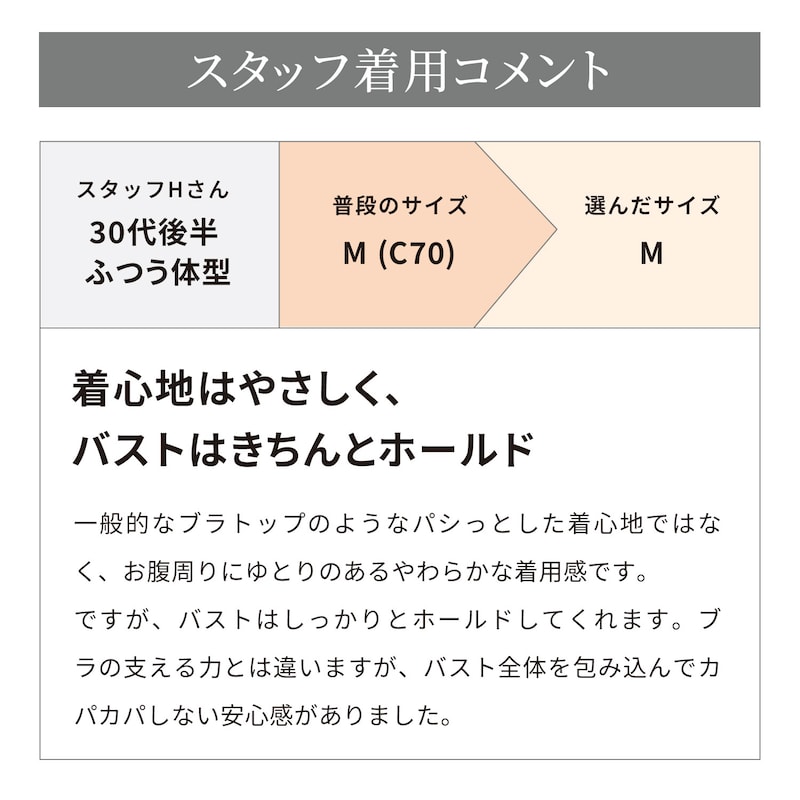 スタッフ着用コメント

スタッフHさん
30代後半
ふつう体型

普段のサイズ
M (C70)

選んだサイズ
M

着心地はやさしく、
バストはきちんとホールド

一般的なブラトップのようなパシっとした着心地ではなく、お腹周りにゆとりのあるやわらかな着用感です。
ですが、バストはしっかりとホールドしてくれます。ブラの支える力とは違いますが、バスト全体を包み込んでカパカパしない安心感がありました。