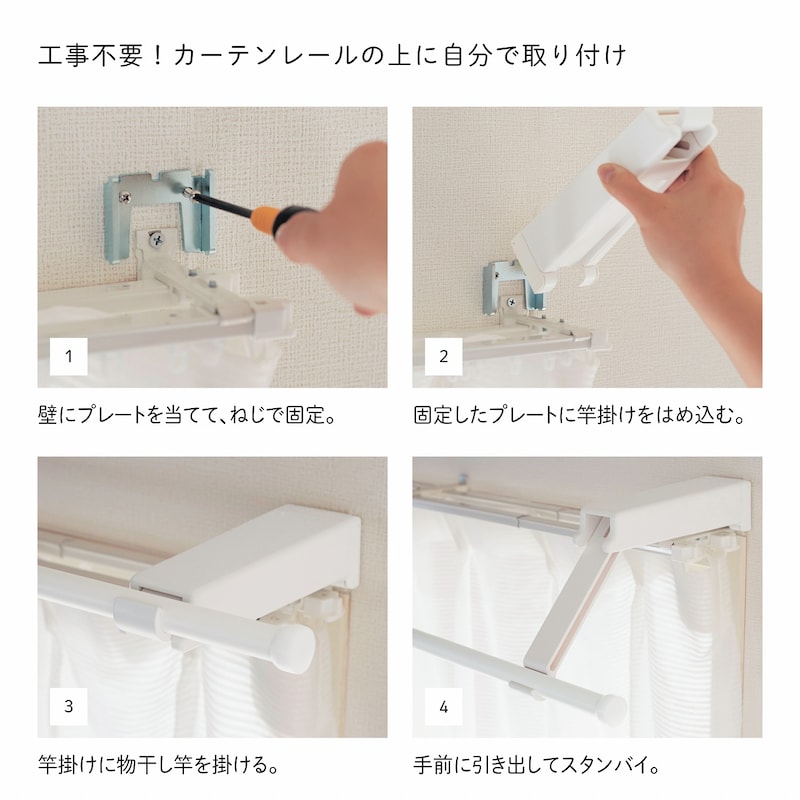 工事不要！カーテンレールの上に自分で取り付け

1

壁にプレートを当てて、ねじで固定。

2

固定したプレートに竿掛けをはめ込む。

3

竿掛けに物干し竿を掛ける。

4

手前に引き出してスタンバイ。