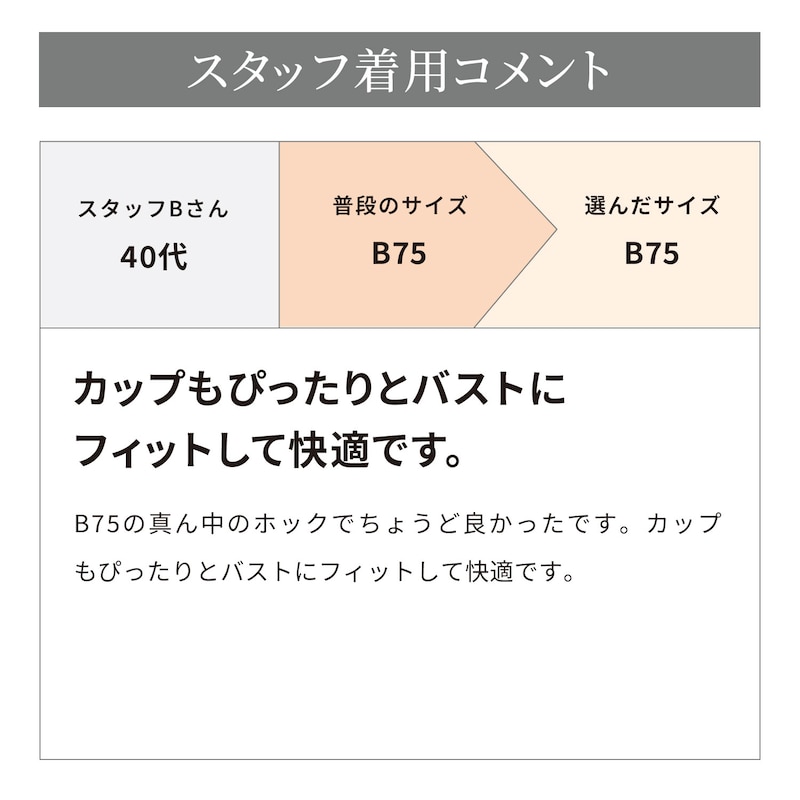 スタッフ着用コメント

スタッフBさん
40代

普段のサイズ
B75

選んだサイズ
B75

カップもぴったりとバストに
フィットして快適です。

B75の真ん中のホックでちょうど良かったです。カップもぴったりとバストにフィットして快適です。