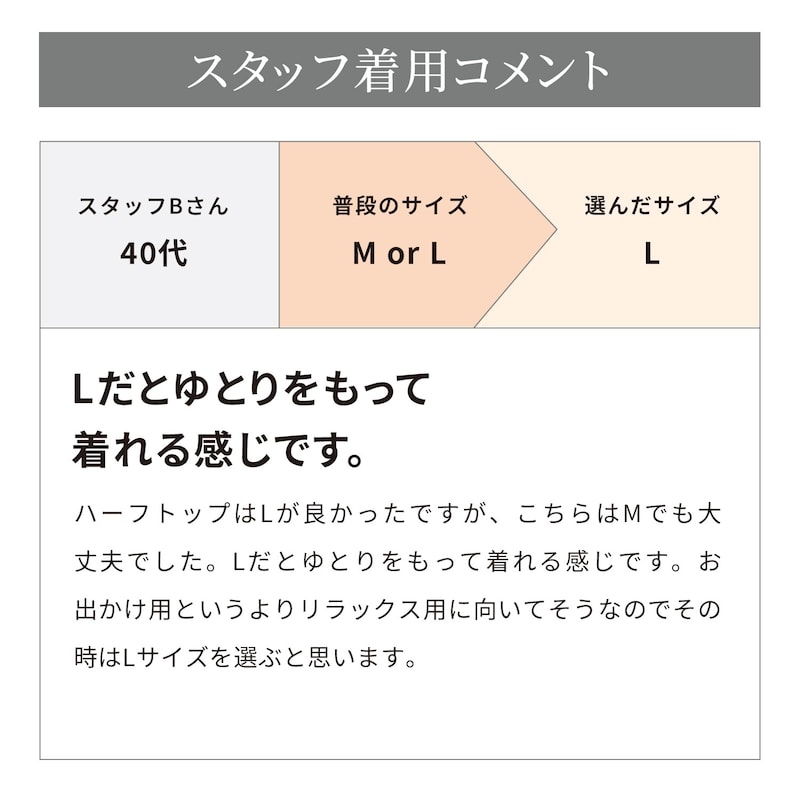 スタッフ着用コメント

スタッフBさん
40代

普段のサイズ
M or L

選んだサイズ
L

Lだとゆとりをもって
着れる感じです。

ハーフトップはLが良かったですが、こちらはMでも大丈夫でした。Lだとゆとりをもって着れる感じです。お出かけ用というよりリラックス用に向いてそうなのでその時はLサイズを選ぶと思います。