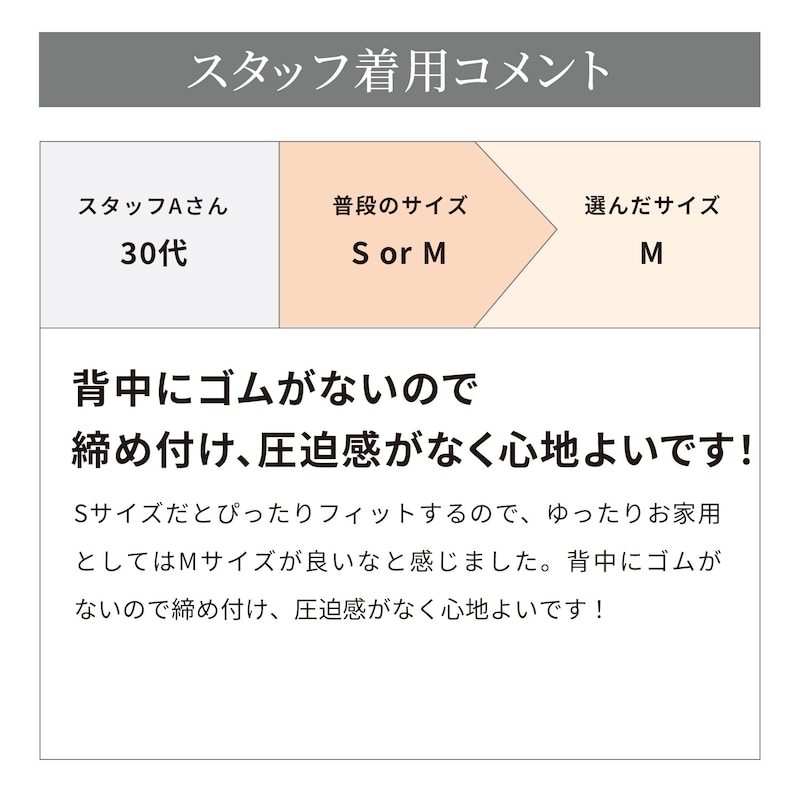 スタッフ着用コメント

スタッフAさん
30代

普段のサイズ
S or M

選んだサイズ
M

背中にゴムがないので
締め付け、圧迫感がなく心地よいです!

Sサイズだとぴったりフィットするので、ゆったりお家用としてはMサイズが良いなと感じました。背中にゴムがないので締め付け、圧迫感がなく心地よいです!