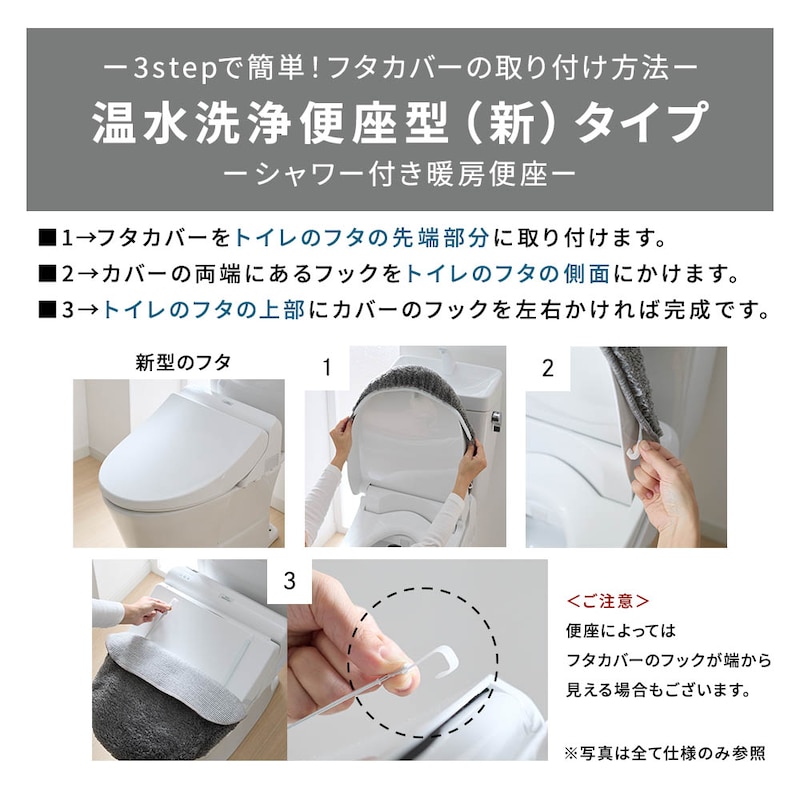 ー3stepで簡単!フタカバーの取り付け方法ー
温水洗浄便座型（新）タイプ
ーシャワー付き暖房便座ー

■1→フタカバーをトイレのフタの先端部分に取り付けます。
■2→カバーの両端にあるフックをトイレのフタの側面にかけます。
■3→トイレのフタの上部にカバーのフックを左右かければ完成です。

新型のフタ

1

2

3

<ご注意>
便座によっては
フタカバーのフックが端から
見える場合もございます。

※写真は全て仕様のみ参照