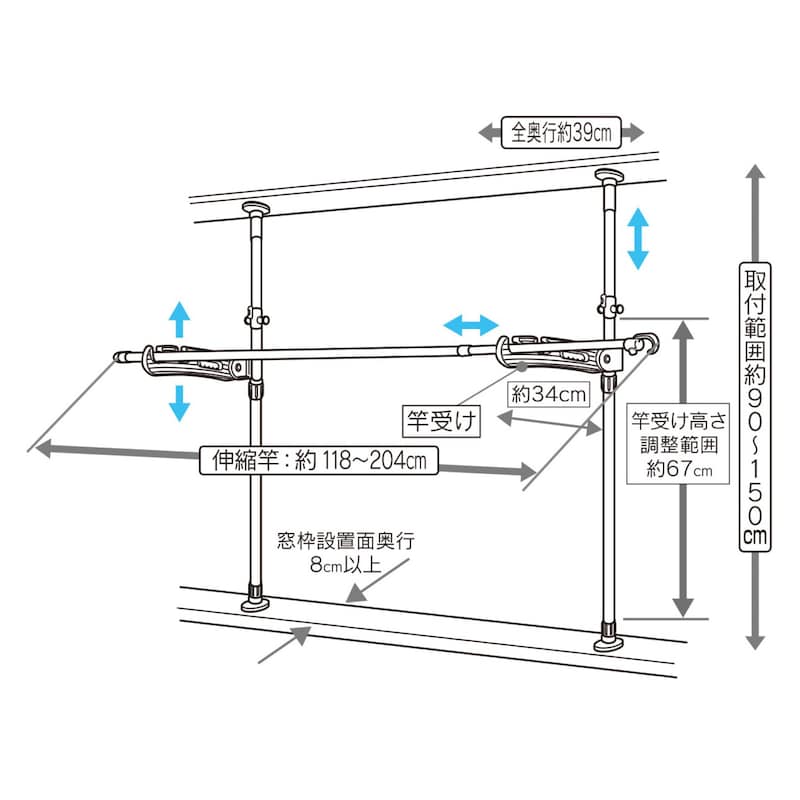 全奥行約39cm

取付範囲約90~150cm

約34cm

竿受け

竿受け高さ調整範囲約67cm

伸縮竿：約 118~204cm

窓枠設置面奥行 8cm以上