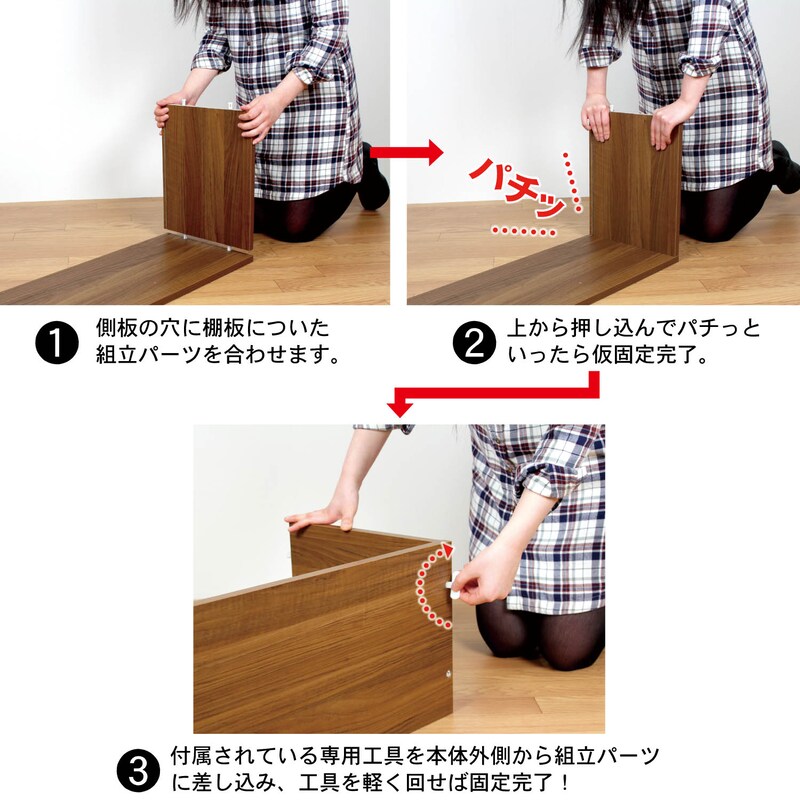 パチッ

❶ 側板の穴に棚板についた組立パーツを合わせます。

❷ 上から押し込んでパチっといったら仮固定完了。

❸ 付属されている専用工具を本体外側から組立パーツに差し込み、工具を軽く回せば固定完了！