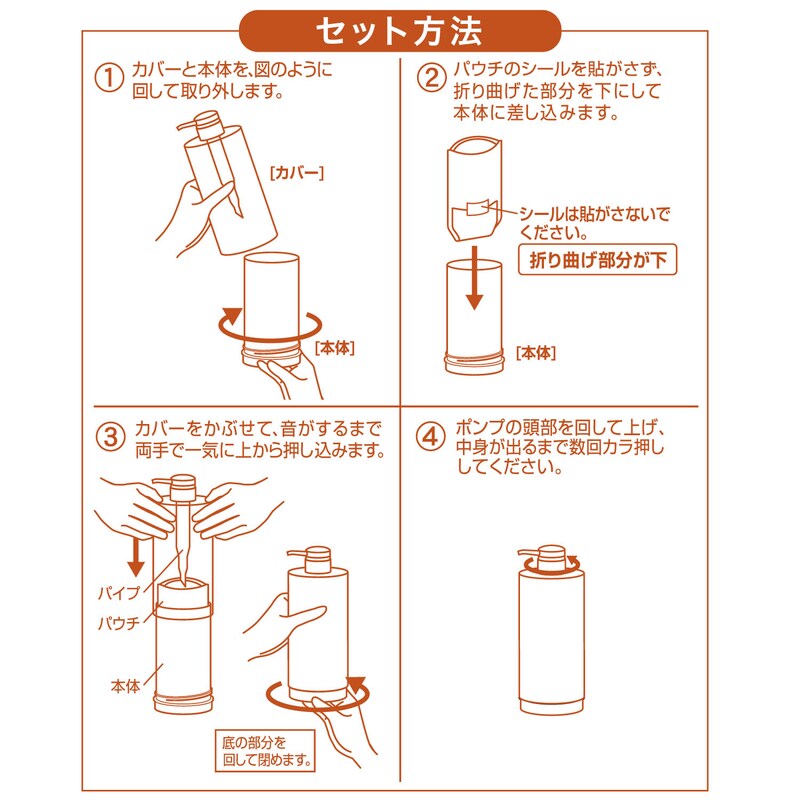 セット方法

① カバーと本体を、図のように回して取り外します。

[カバー]

[本体]

② パウチのシールを貼がさず、折り曲げた部分を下にして本体に差し込みます。

シールは貼がさないでください。

折り曲げ部分が下

[本体]

③ カバーをかぶせて、音がするまで両手で一気に上から押し込みます。

パイプ

パウチ

本体

底の部分を回して閉めます。

④ ポンプの頭部を回して上げ、中身が出るまで数回カラ押ししてください。