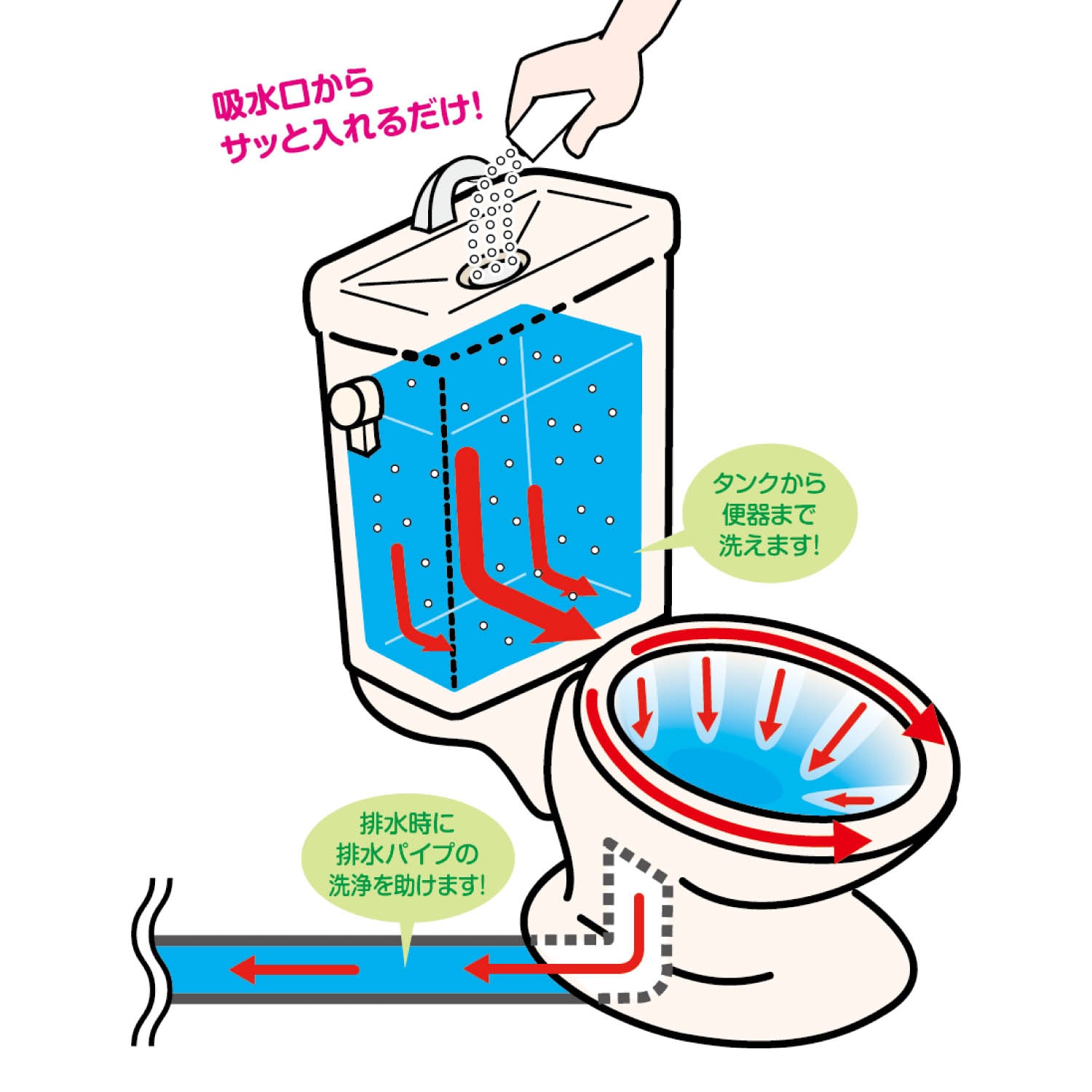 吸水口から
サッと入れるだけ!

タンクから
便器まで
洗えます!

排水時に
排水パイプの
洗浄を助けます!