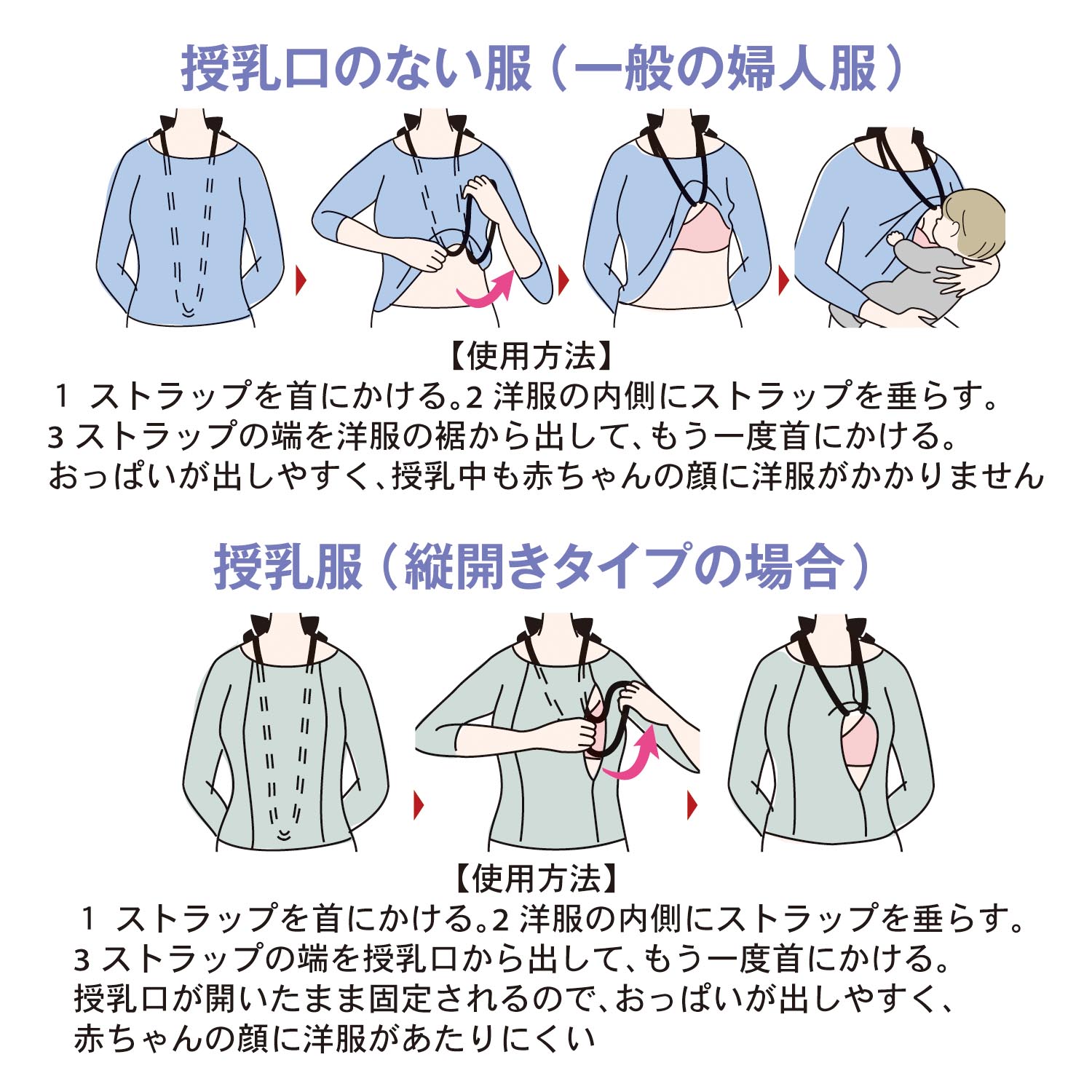 授乳口のない服（一般の婦人服）

【使用方法】
1 ストラップを首にかける。2 洋服の内側にストラップを垂らす。
3 ストラップの端を洋服の裾から出して、もう一度首にかける。
おっぱいが出しやすく、授乳中も赤ちゃんの顔に洋服がかかりません

授乳服（縦開きタイプの場合）

【使用方法】
1 ストラップを首にかける。2 洋服の内側にストラップを垂らす。
3 ストラップの端を授乳口から出して、もう一度首にかける。
授乳口が開いたまま固定されるので、おっぱいが出しやすく、
赤ちゃんの顔に洋服があたりにくい