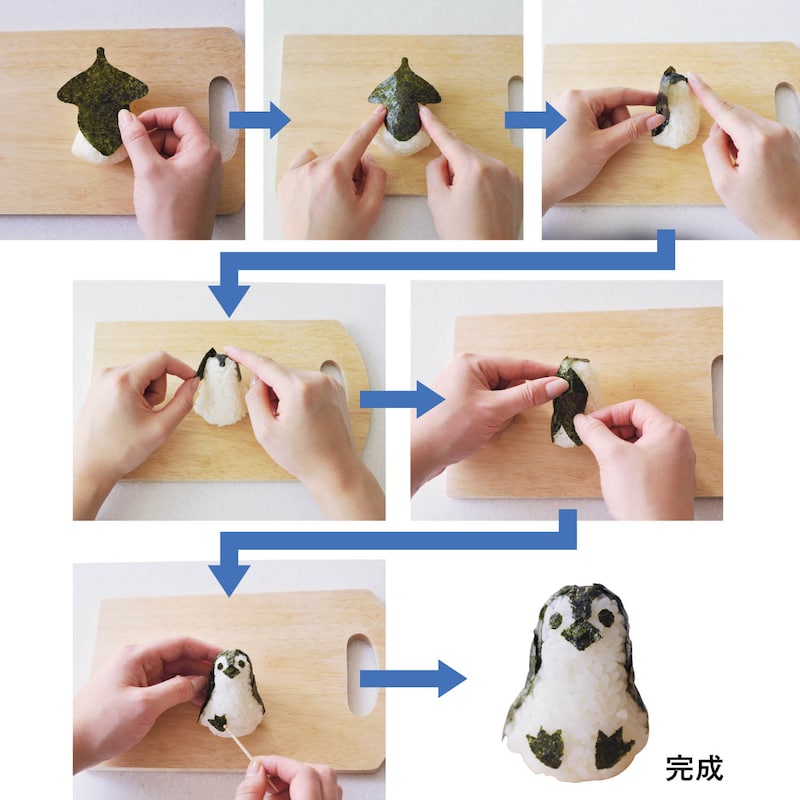 完成