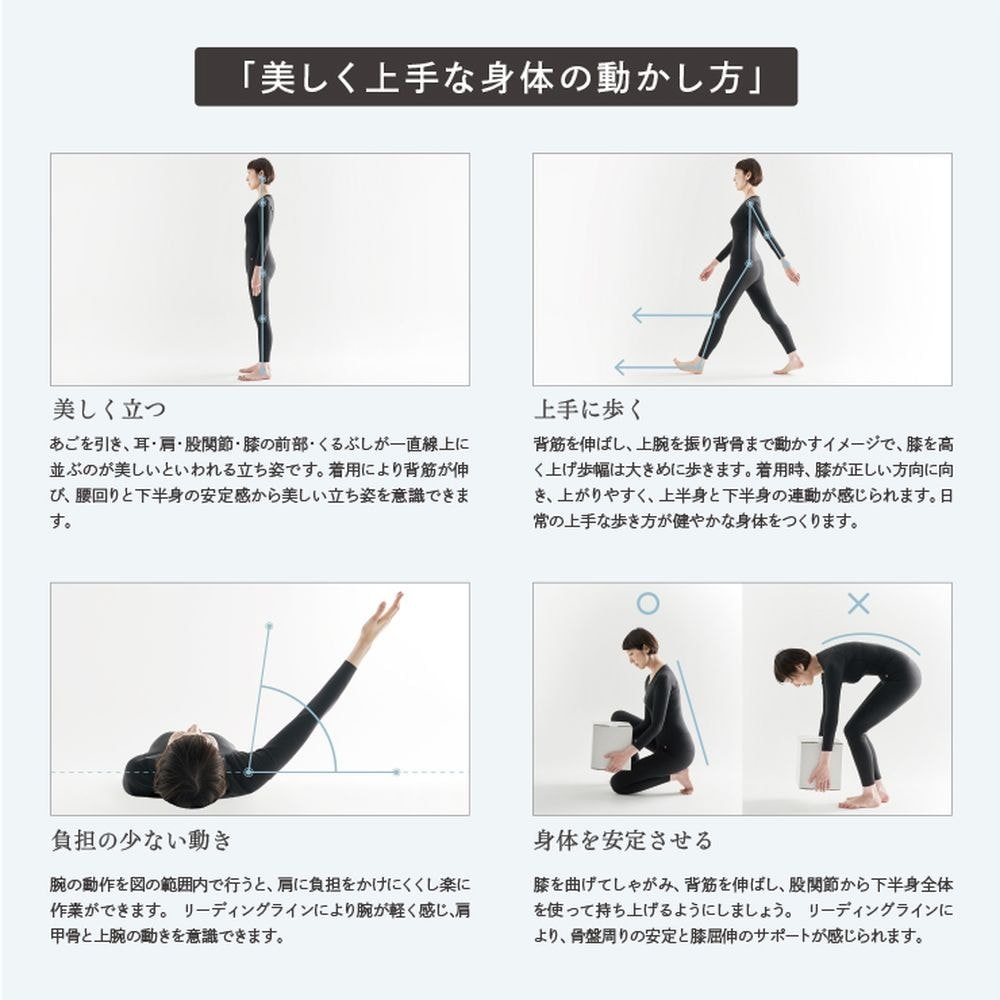 「美しく上手な身体の動かし方」

美しく立つ

あごを引き、耳・肩・股関節・膝の前部・くるぶしが一直線上に並ぶのが美しいといわれる立ち姿です。着用により背筋が伸び、腰回りと下半身の安定感から美しい立ち姿を意識できます。

上手に歩く

背筋を伸ばし、上腕を振り背骨まで動かすイメージで、膝を高く上げ歩幅は大きめに歩きます。着用時、膝が正しい方向に向き、上がりやすく、上半身と下半身の連動が感じられます。日常の上手な歩き方が健やかな身体をつくります。

負担の少ない動き

腕の動作を図の範囲内で行うと、肩に負担をかけにくくし楽に作業ができます。 リーディングラインにより腕が軽く感じ、肩甲骨と上腕の動きを意識できます。

○

×

身体を安定させる

膝を曲げてしゃがみ、背筋を伸ばし、股関節から下半身全体を使って持ち上げるようにしましょう。 リーディングラインにより、骨盤周りの安定と膝屈伸のサポートが感じられます。