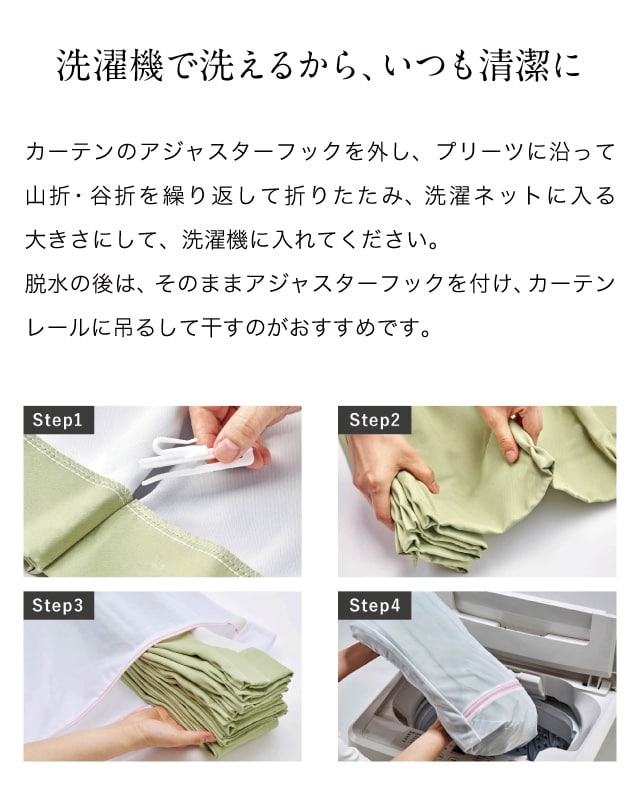 洗濯機で洗えるから、いつも清潔に

カーテンのアジャスターフックを外し、プリーツに沿って山折・谷折を繰り返して折りたたみ、洗濯ネットに入る大きさにして、洗濯機に入れてください。
脱水の後は、そのままアジャスターフックを付け、カーテンレールに吊るして干すのがおすすめです。

Step1

Step2

Step3

Step4