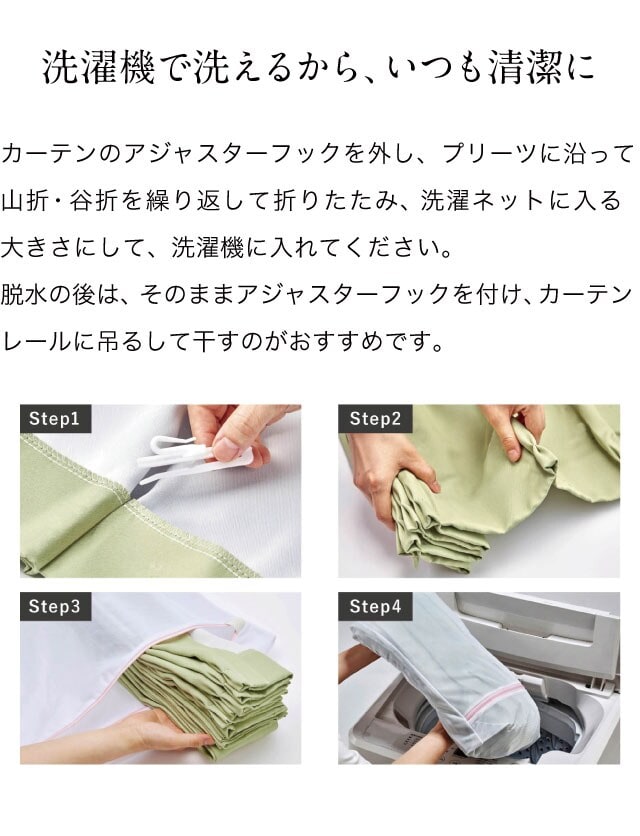 洗濯機で洗えるから、いつも清潔に

カーテンのアジャスターフックを外し、プリーツに沿って山折・谷折を繰り返して折りたたみ、洗濯ネットに入る大きさにして、洗濯機に入れてください。
脱水の後は、そのままアジャスターフックを付け、カーテンレールに吊るして干すのがおすすめです。

Step1

Step2

Step3

Step4