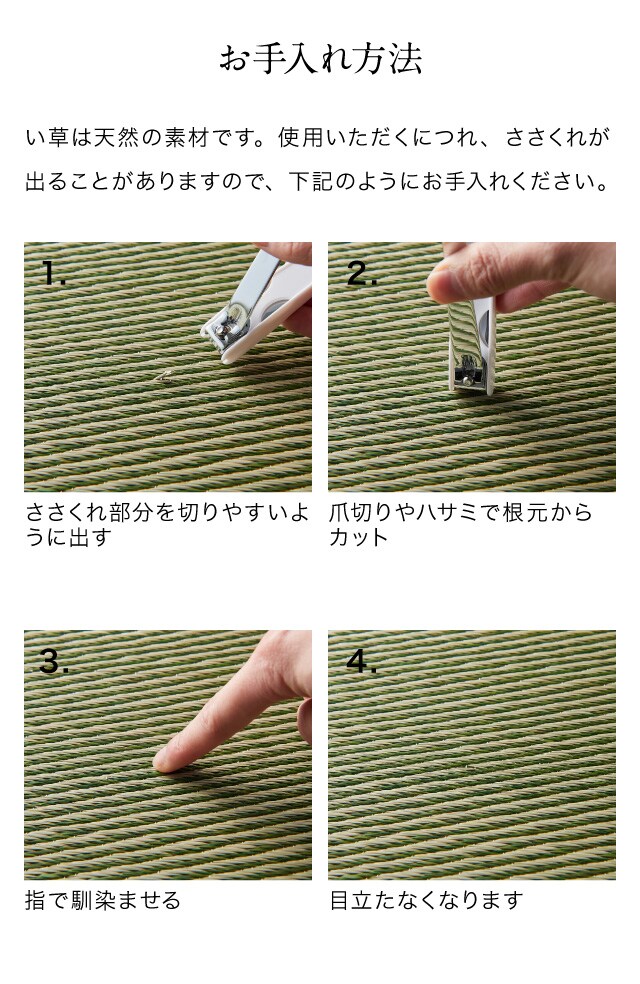 お手入れ方法

い草は天然の素材です。使用いただくにつれ、ささくれが出ることがありますので、下記のようにお手入れください。

1.

ささくれ部分を切りやすいように出す

2.

爪切りやハサミで根元からカット

3.

指で馴染ませる

4.

目立たなくなります